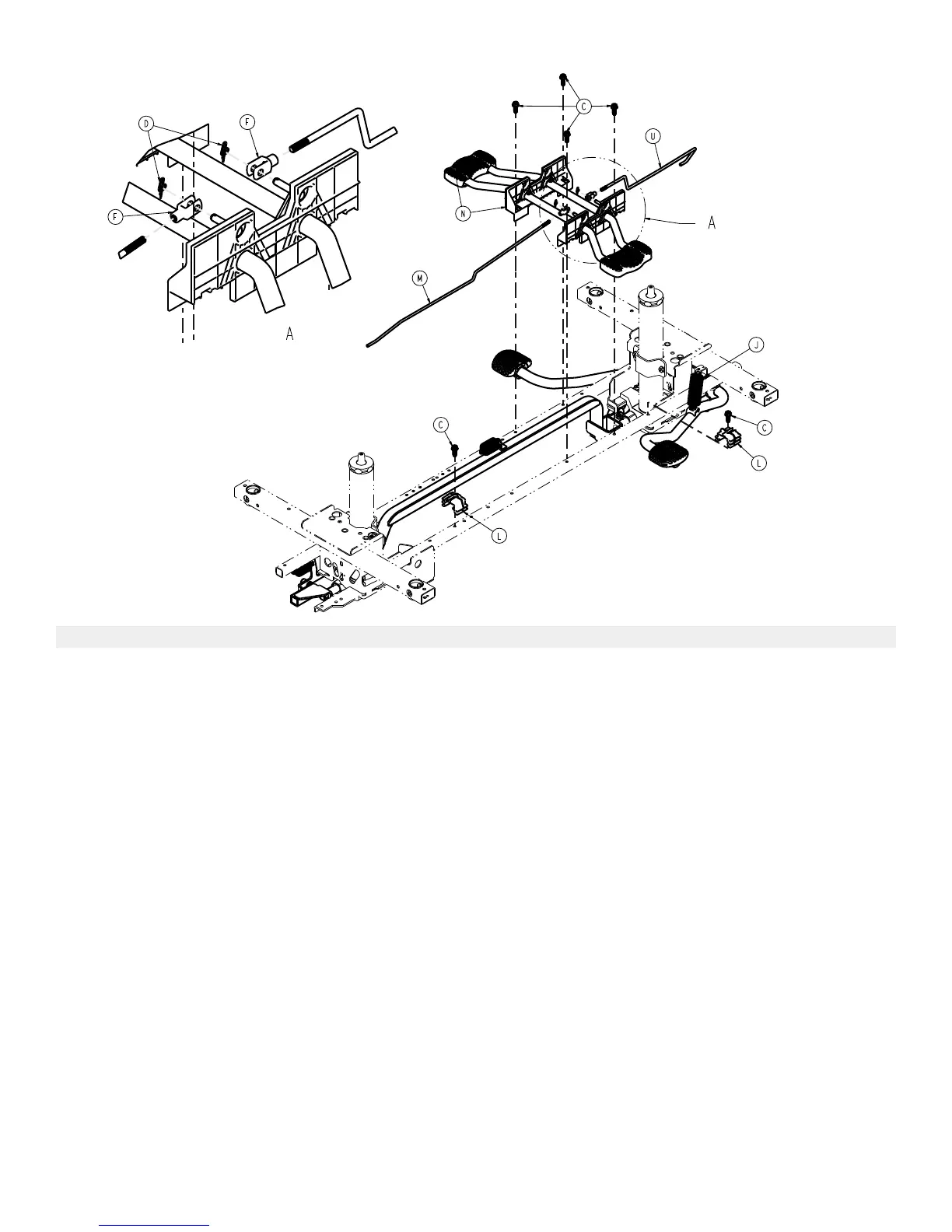 D
F
F
A
C
U
N
A
M
J
C
C
L
L