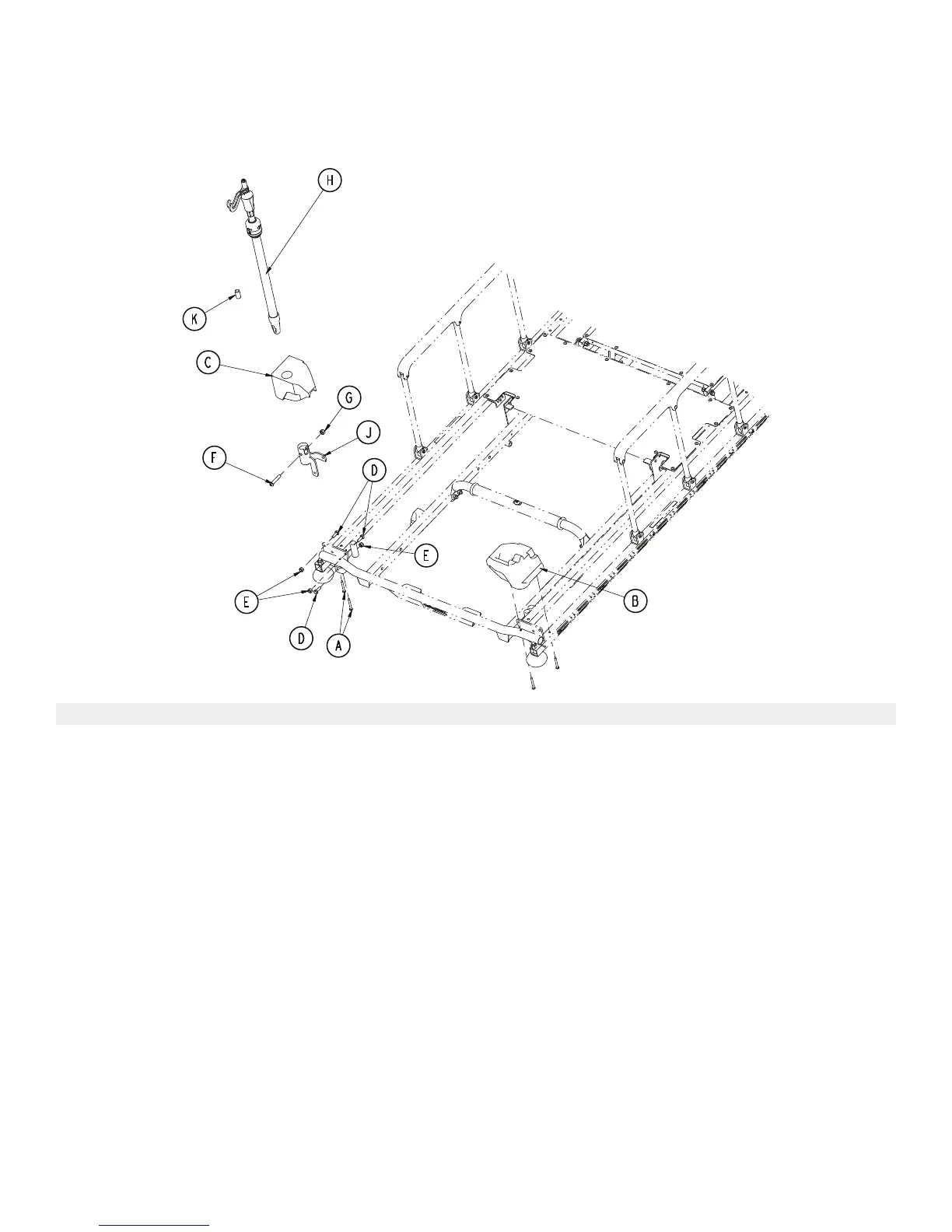 H
K
C
G
J
F
D
E
E
D
A
B