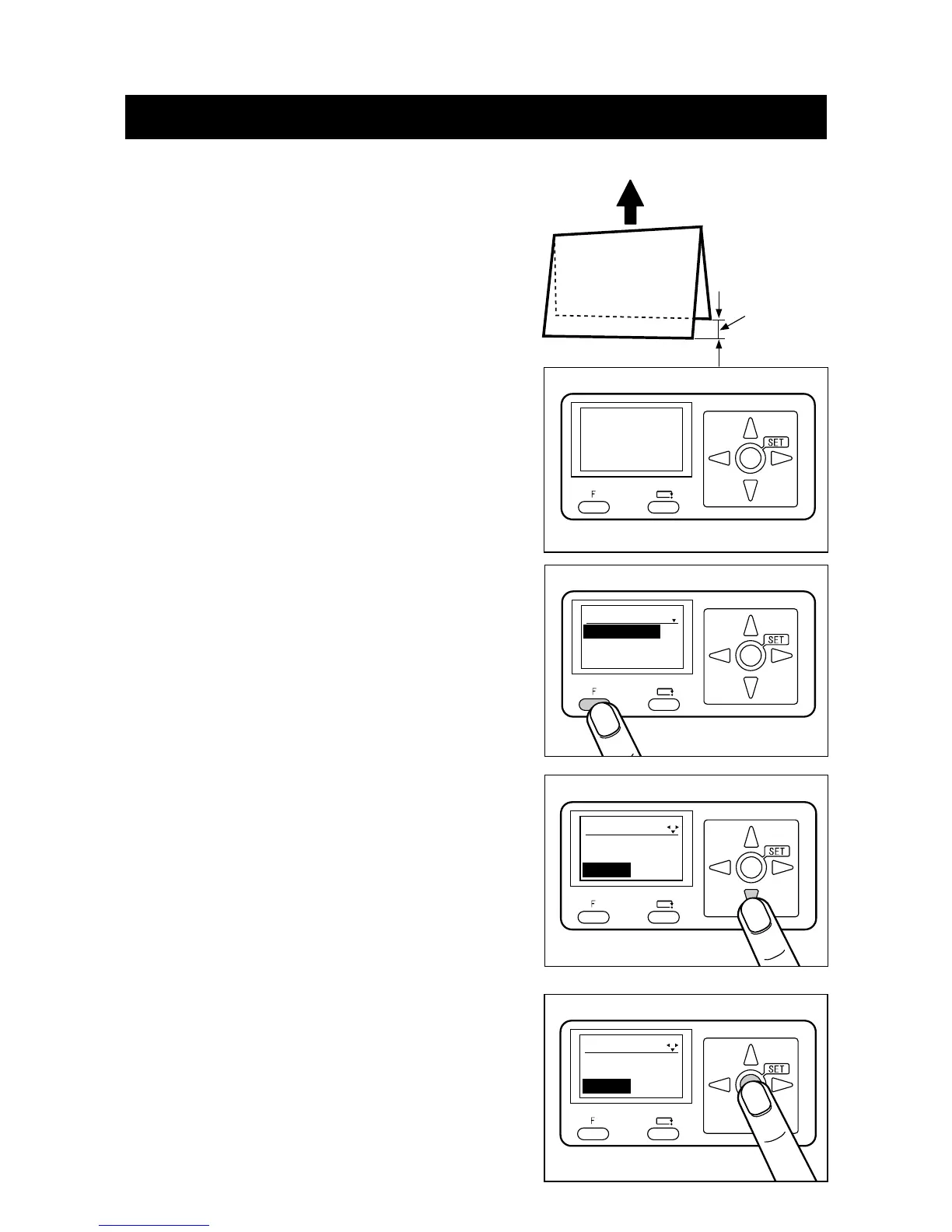 SET
F

SET
F

SET
F

SET
F