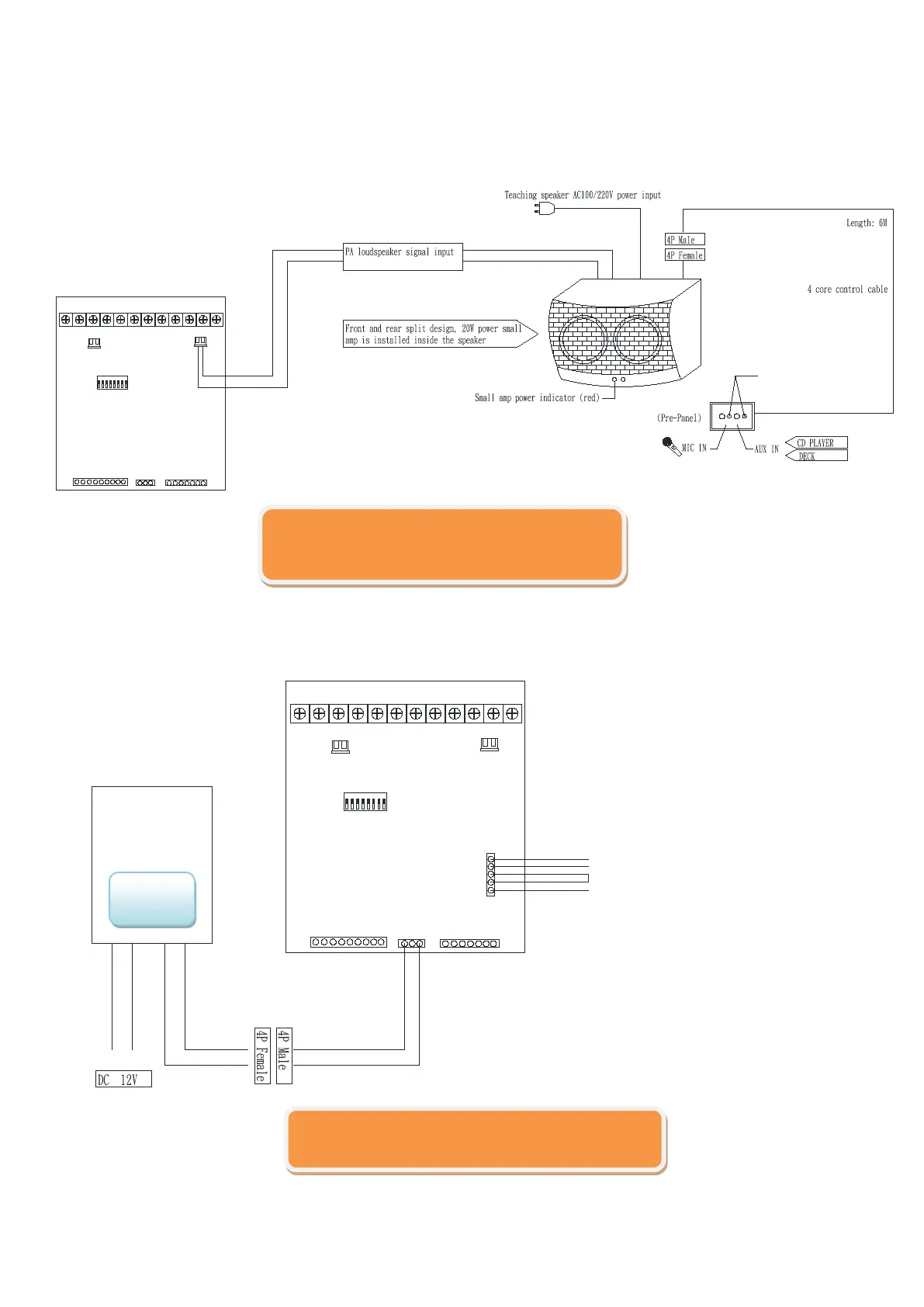 Teaching speaker AC100/220V power input

Length: 6M

4P Male

4P Female

PA loudspeaker signal input

4 core control cable

Front and rear split design, 20W power small amp is installed inside the speaker

Small amp power indicator (red)

(Pre-Panel)

MIC IN

AUX IN

CD PLAYER

DECK

4P Female

4P Male

DC 12V