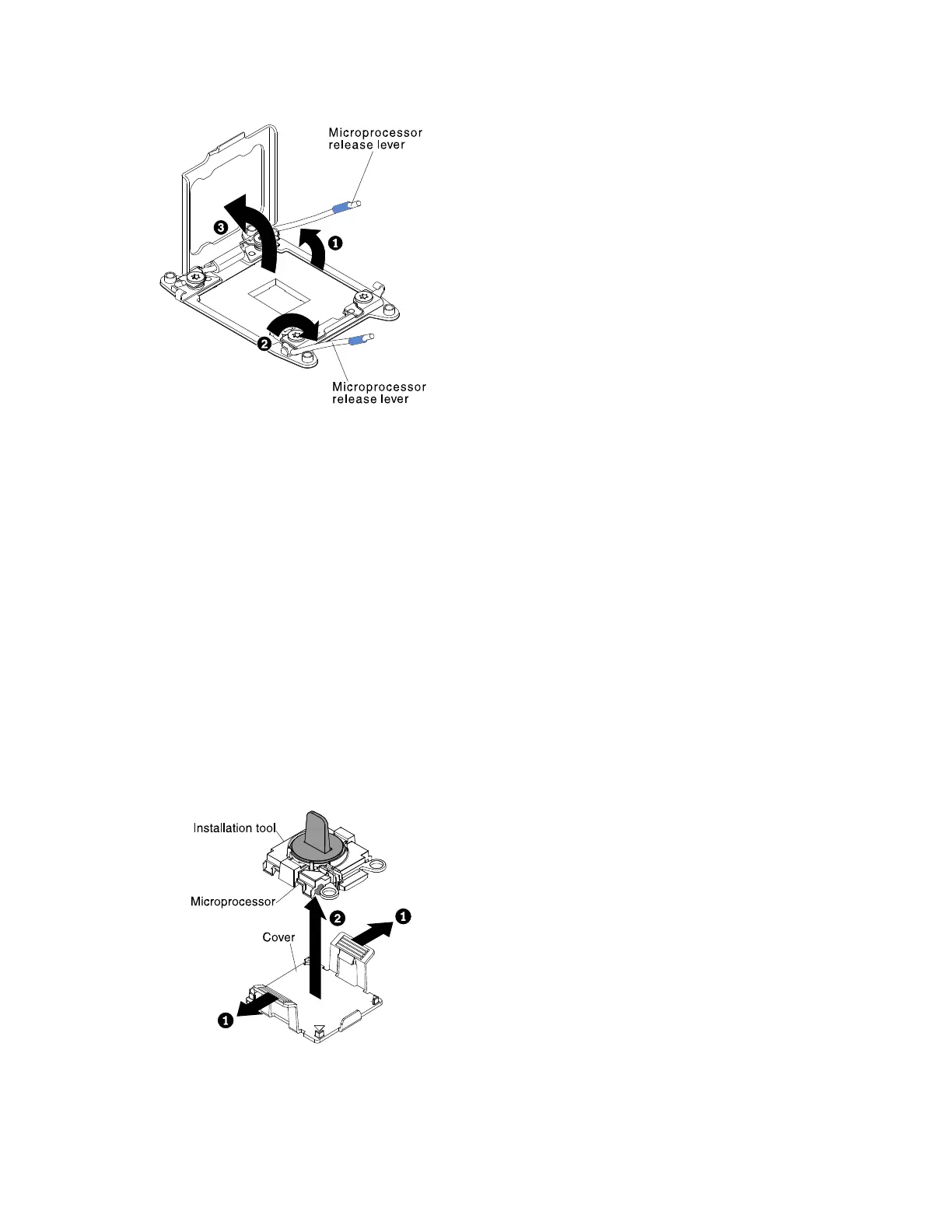 Microprocessor release lever

3

1

2

Microprocessor release lever

Installation tool

Microprocessor

2

1

Cover

1