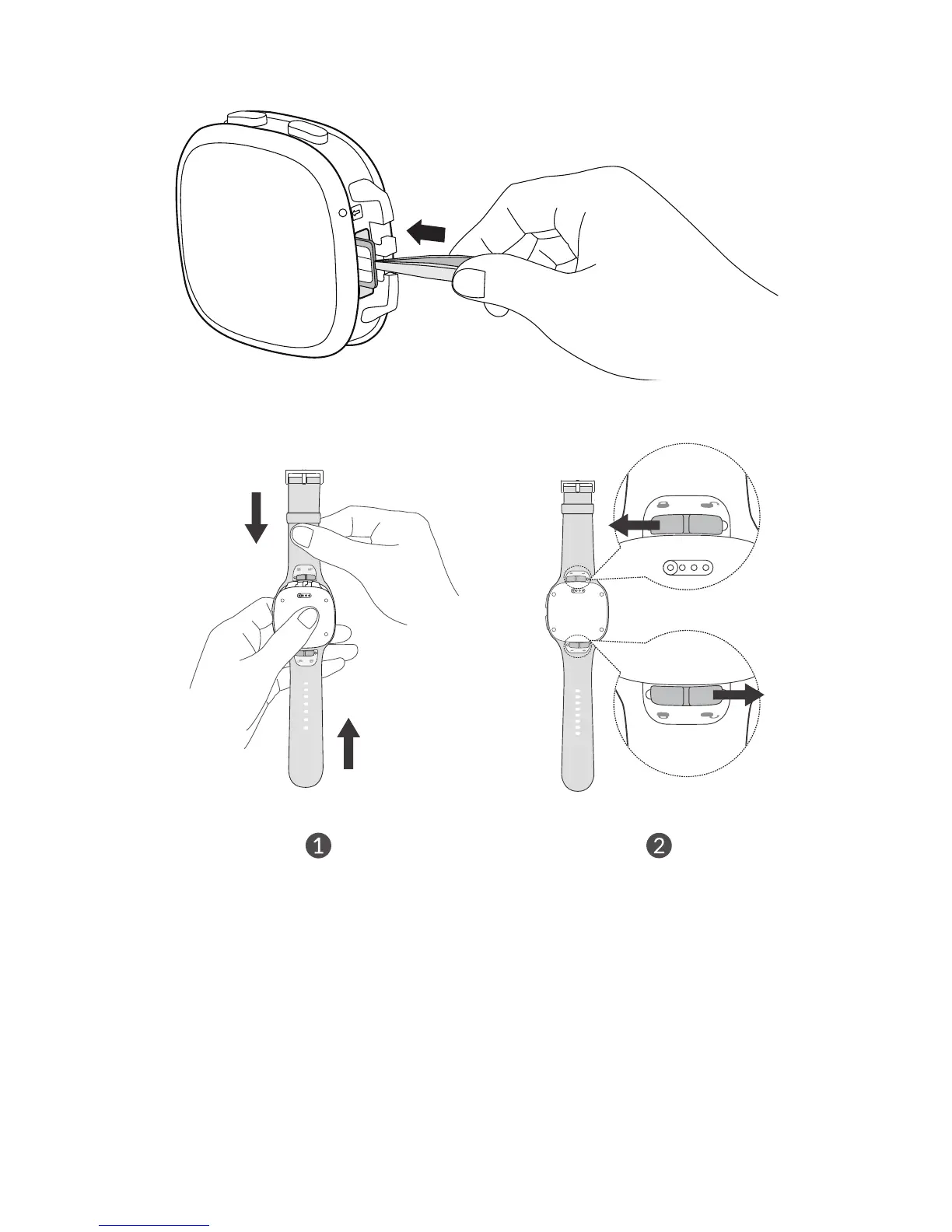 1

2