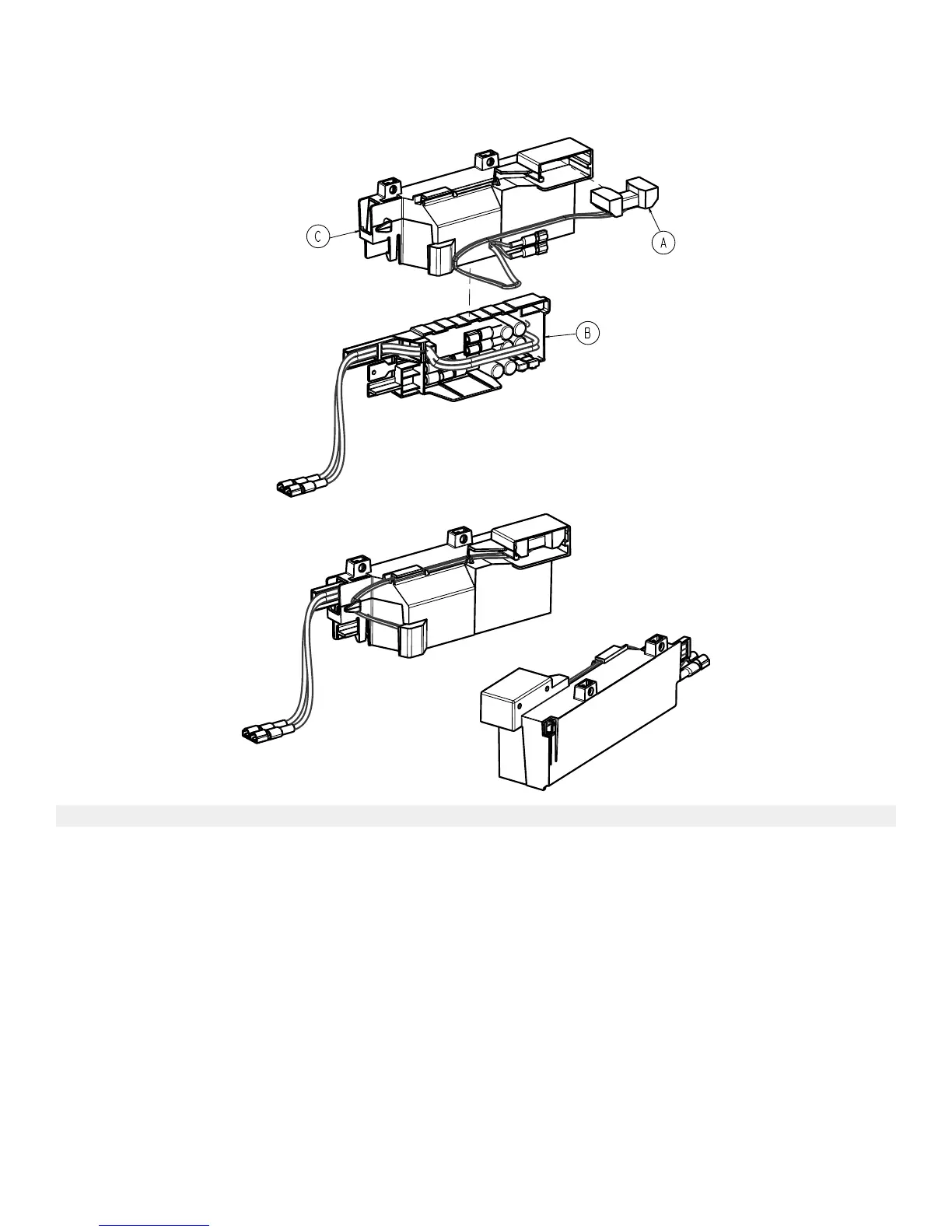 C

A

B