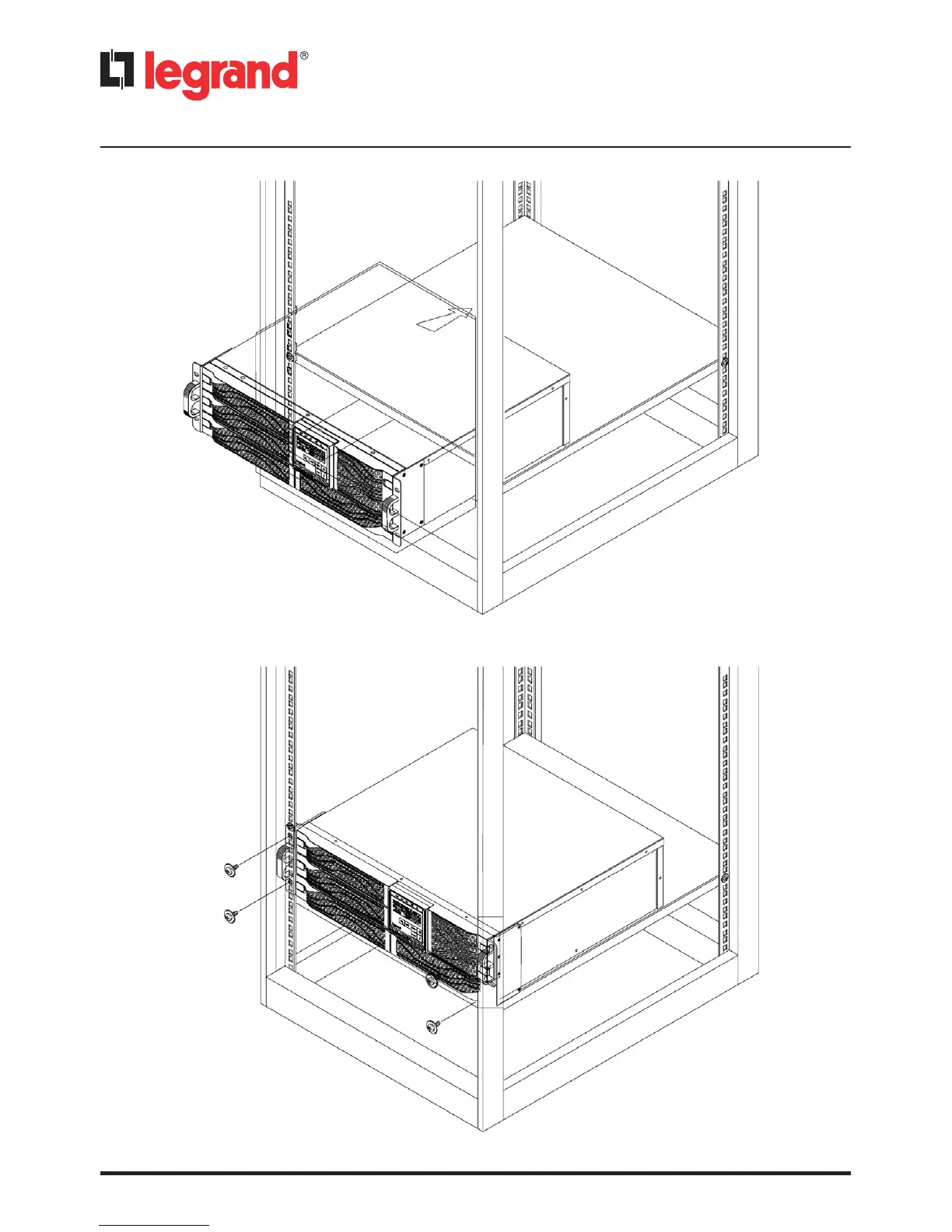 legrand®