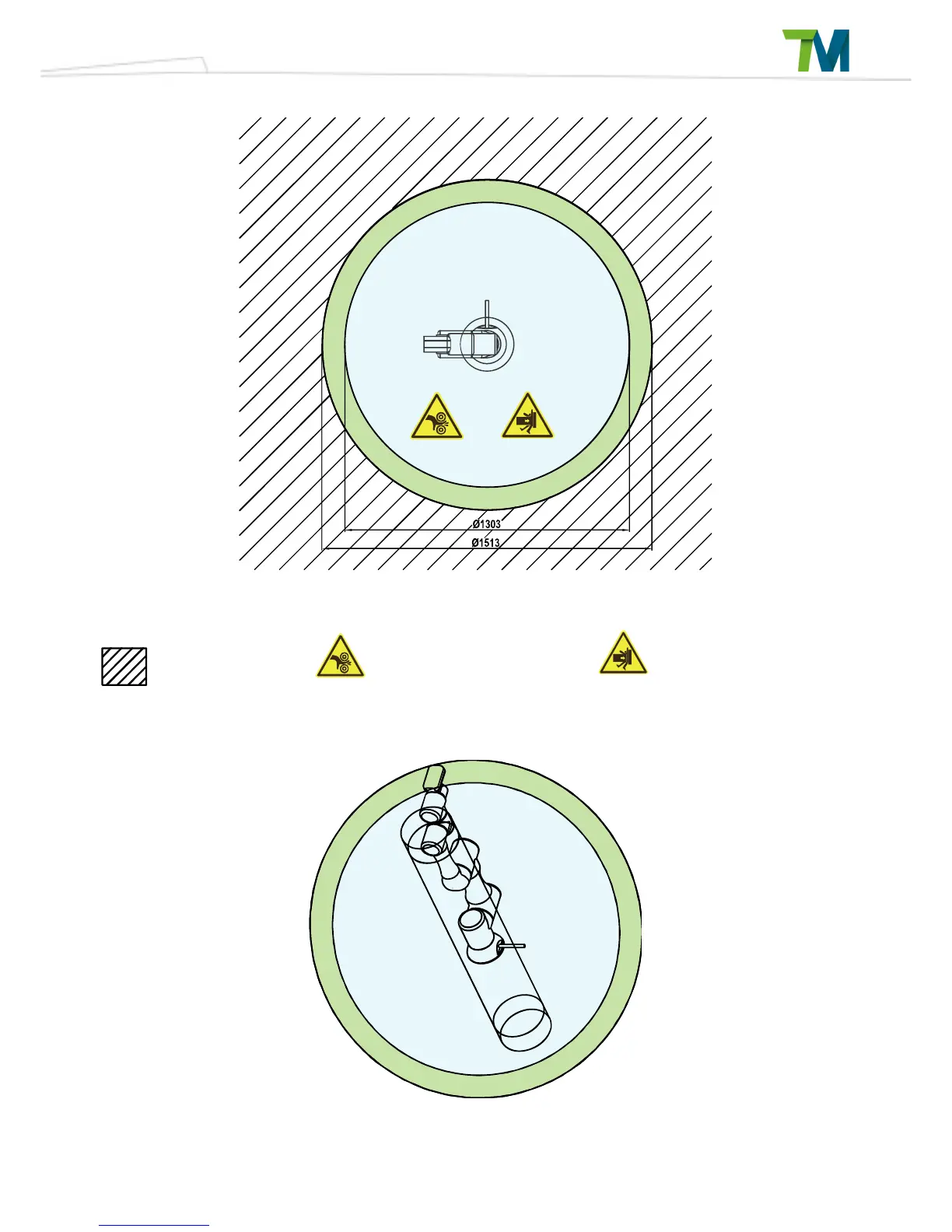 TM

Ø1303
Ø1513