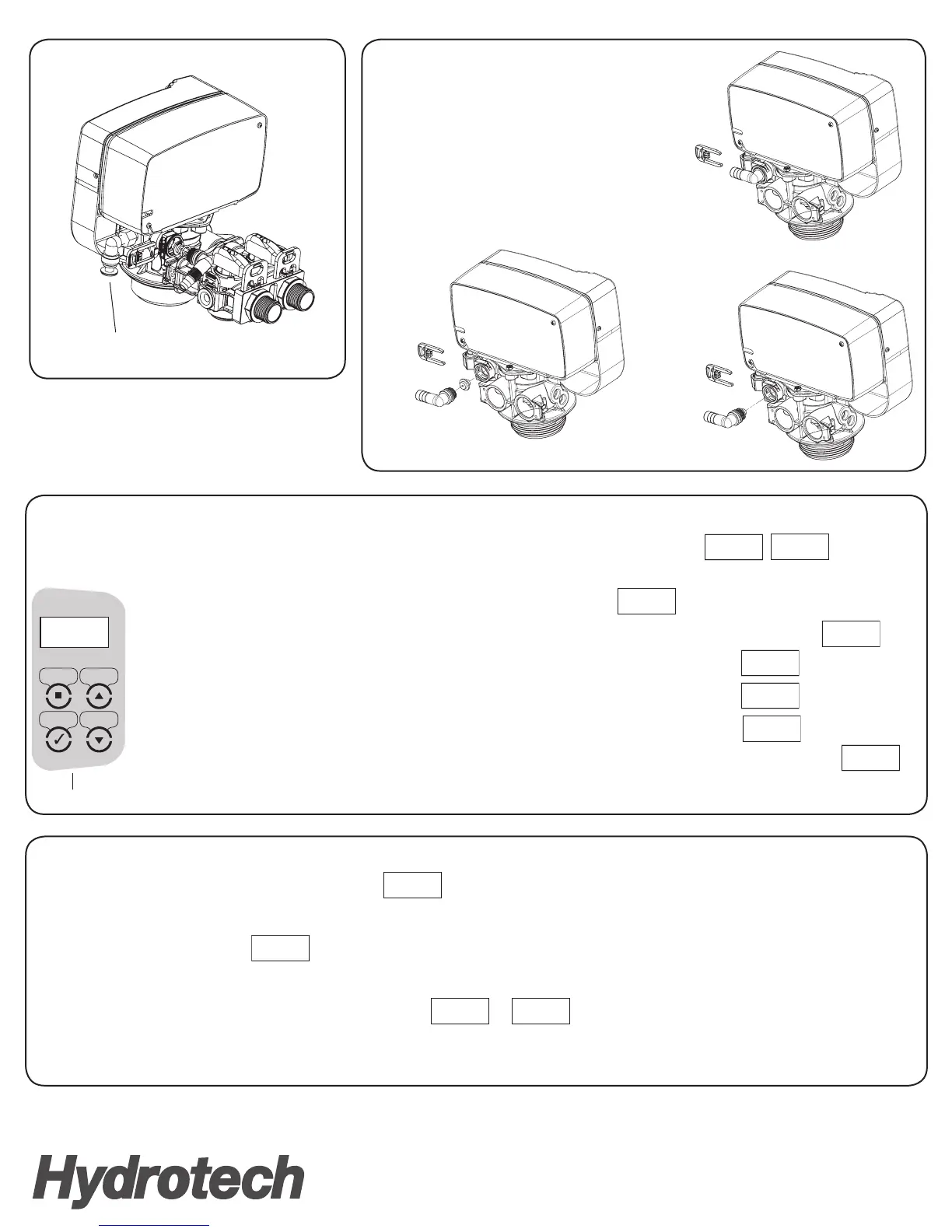 Hydrotech