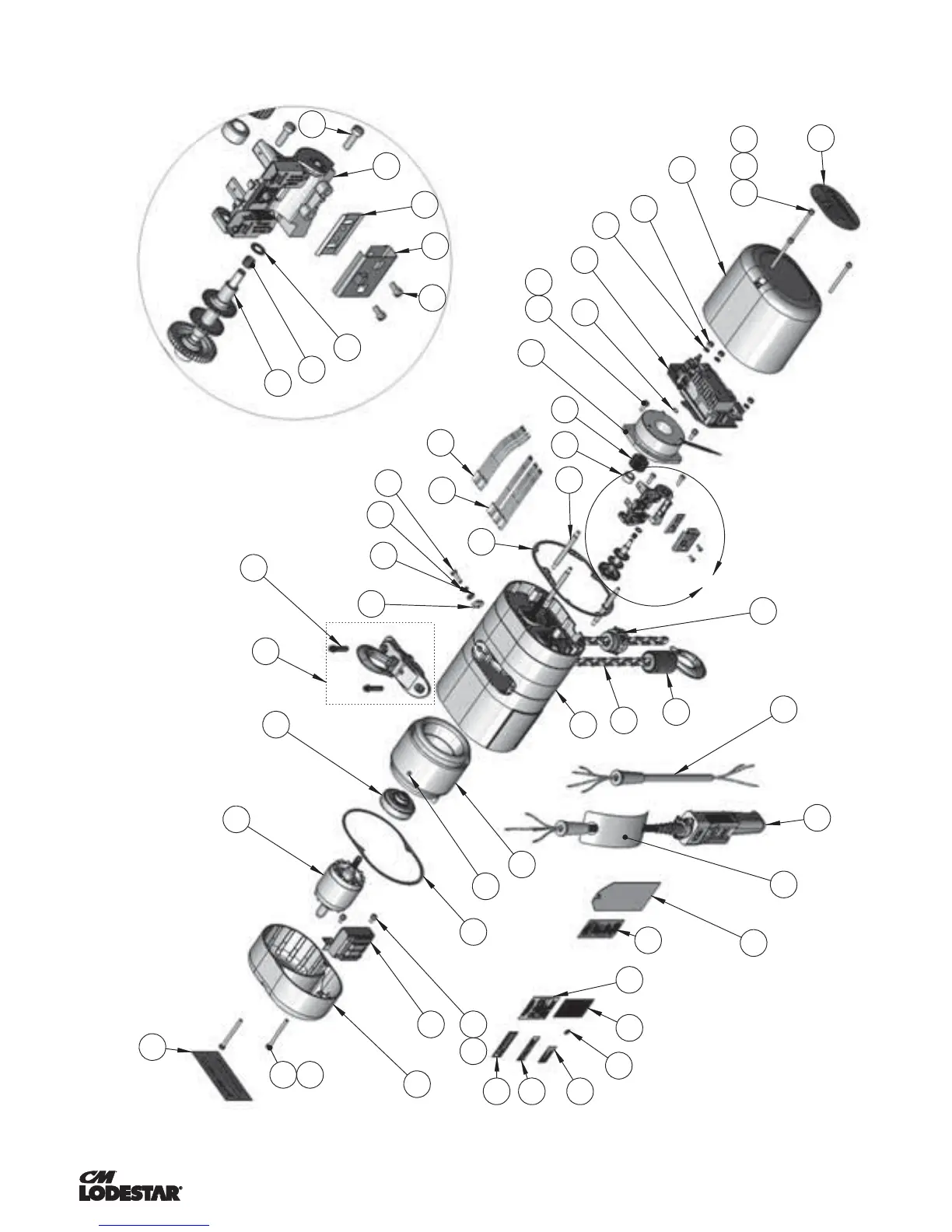 CM
LODESTAR®