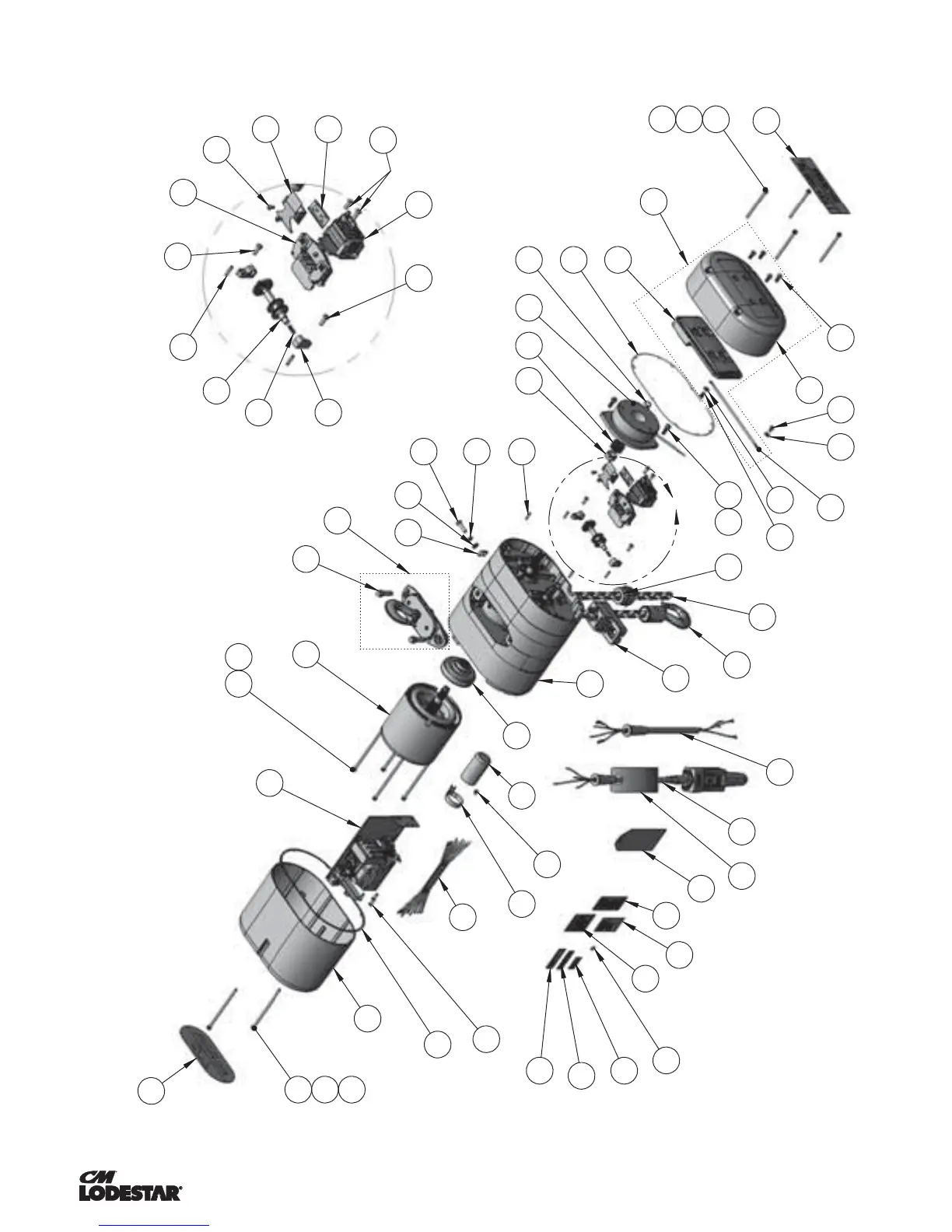 CM
LODESTAR®