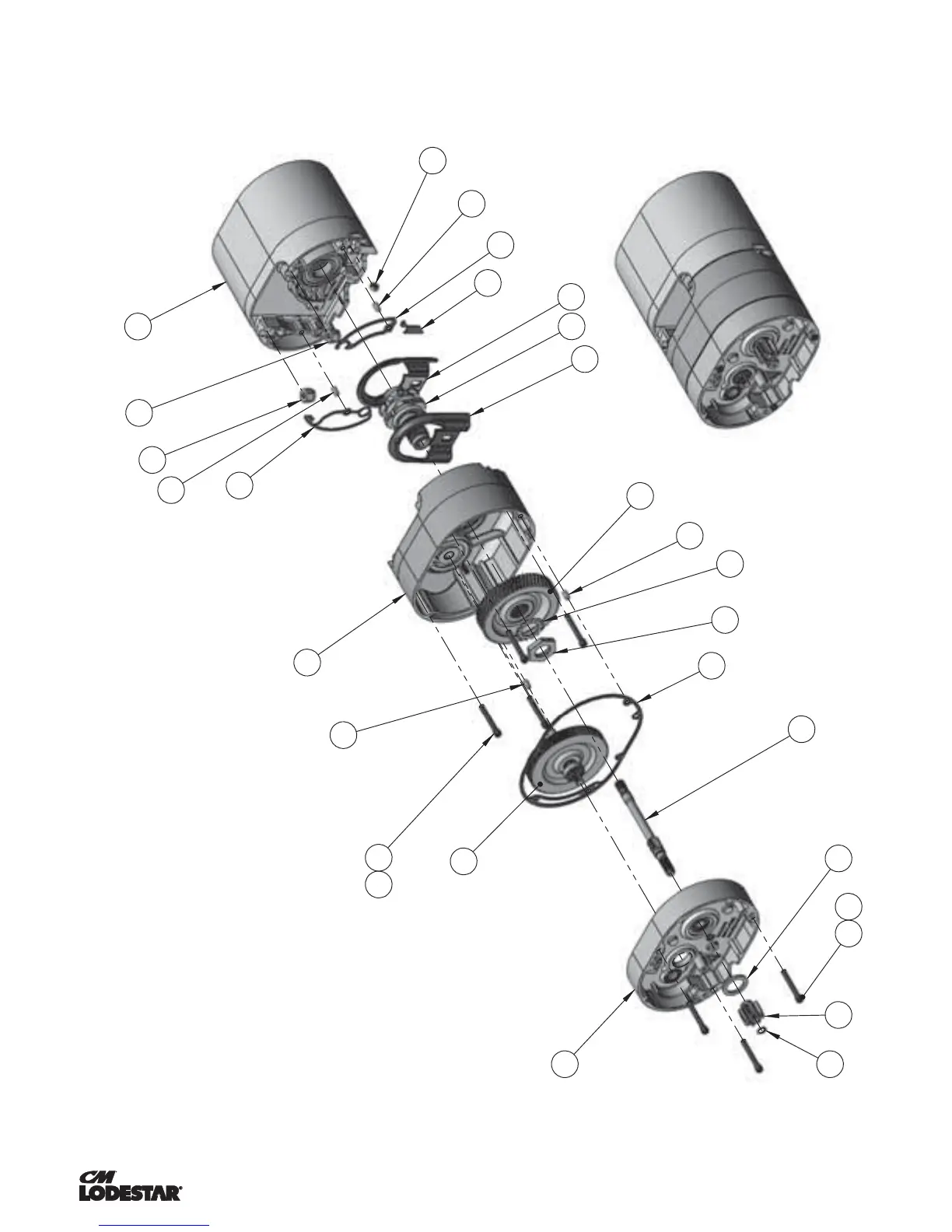 CM
LODESTAR®