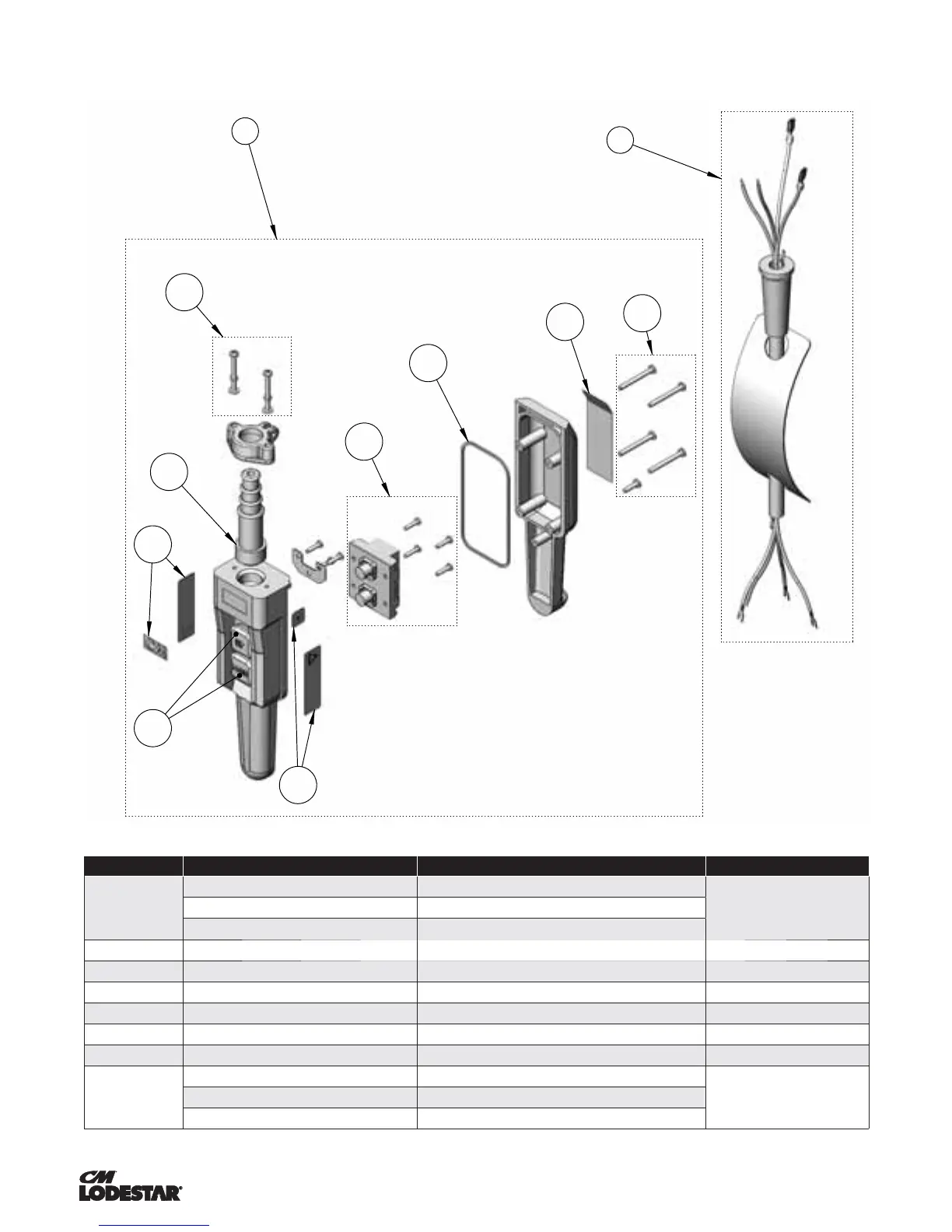 CM
LODESTAR®