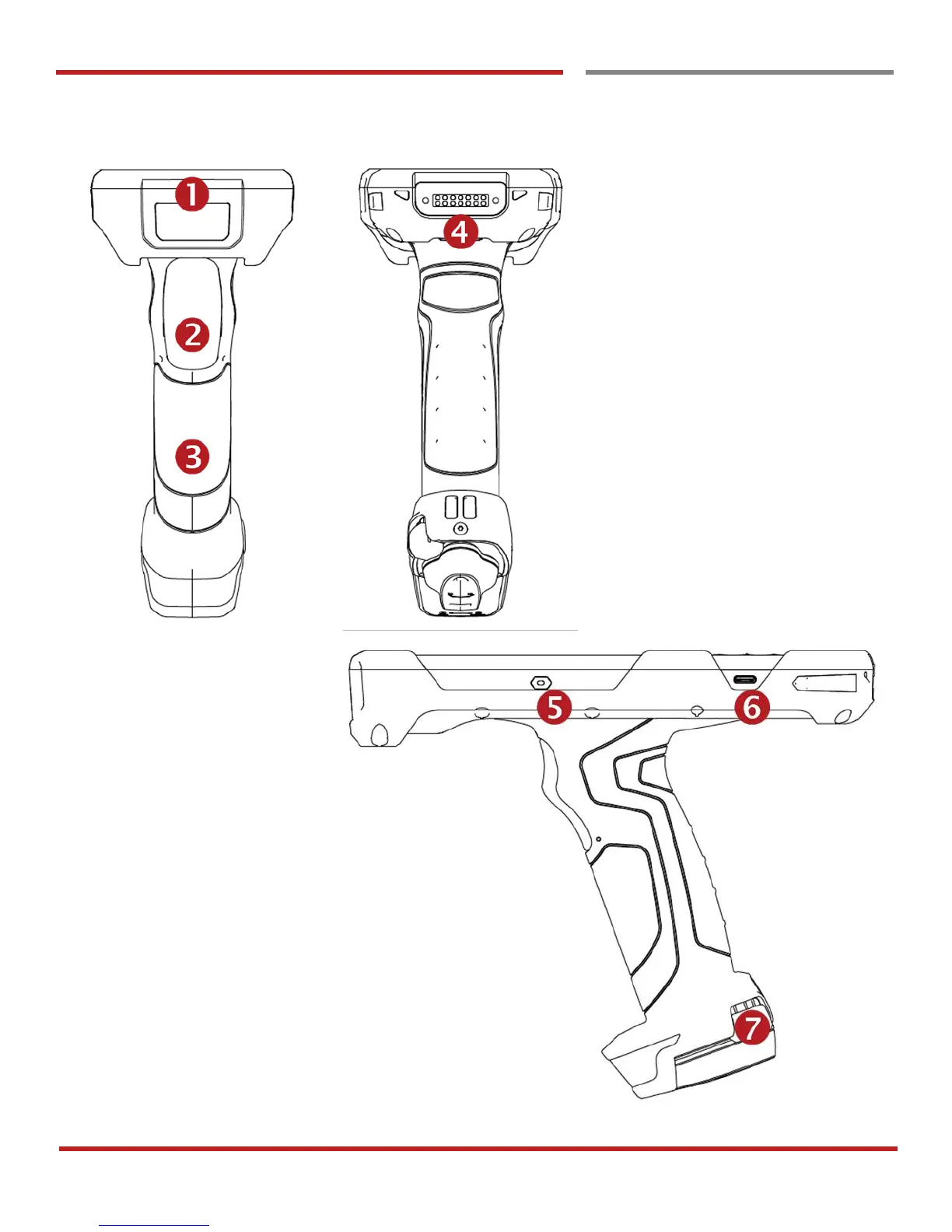 1
2
3
4
5
6
7