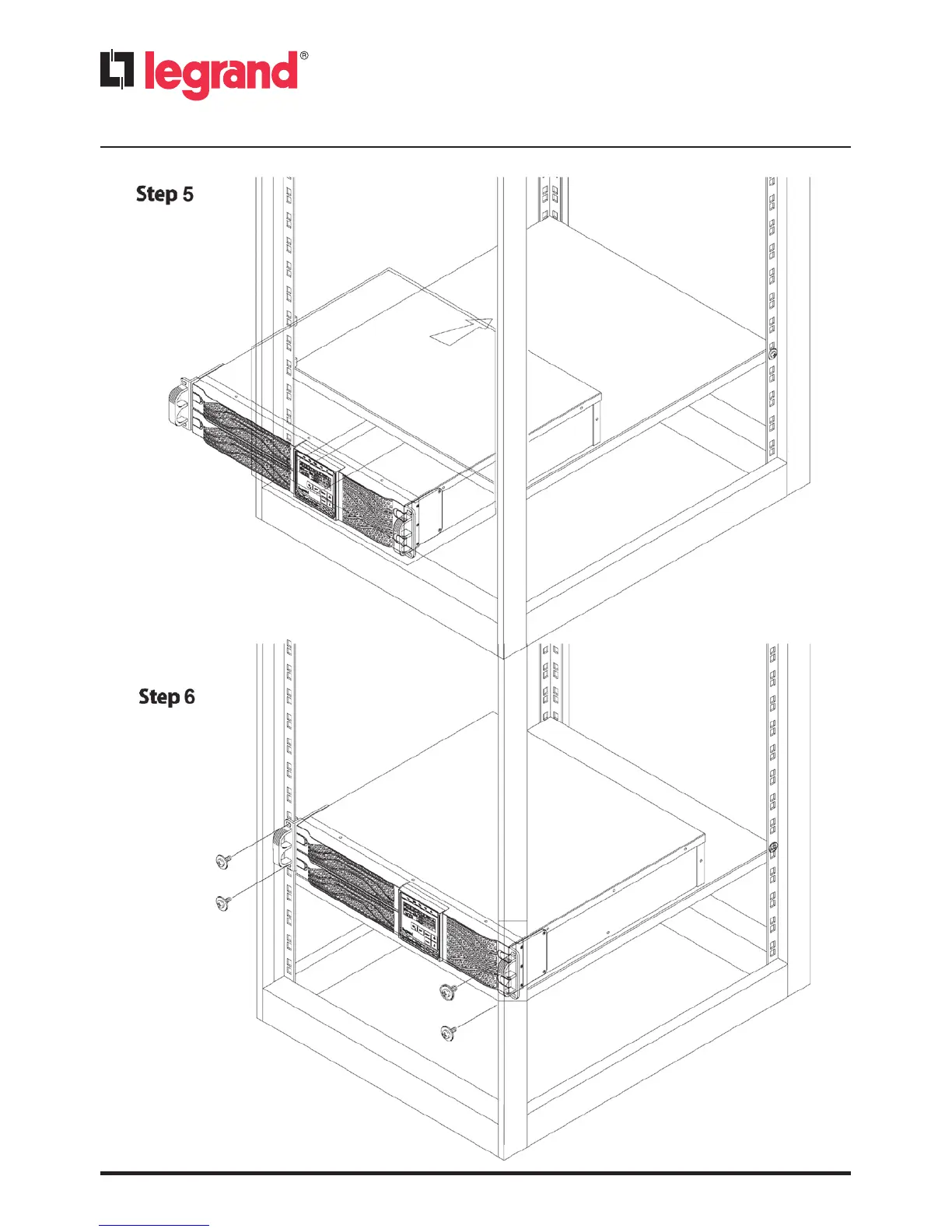 legrand®

Step 5

Step 6