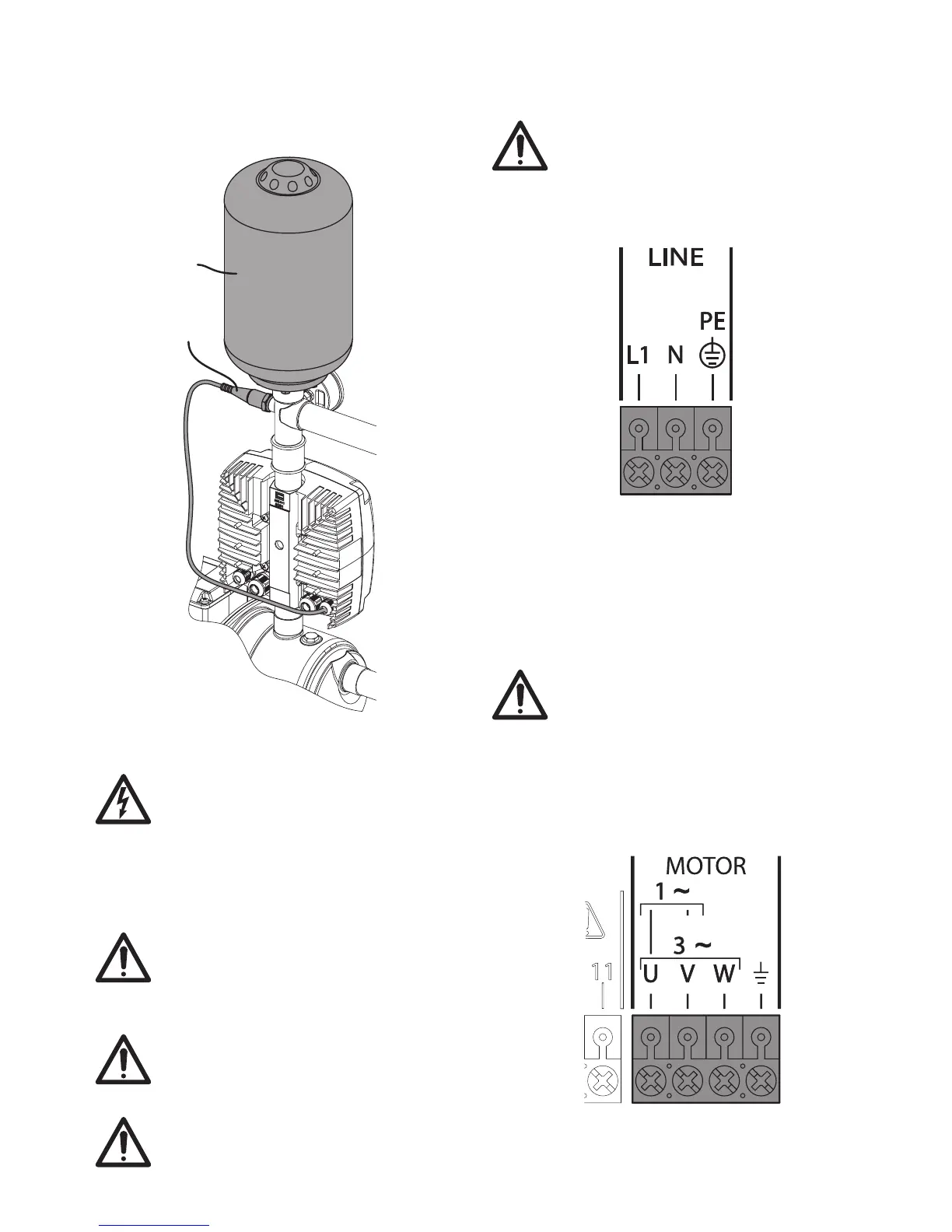 LINE

PE

L1 N

MOTOR

1 ~

3 ~

11

U V W