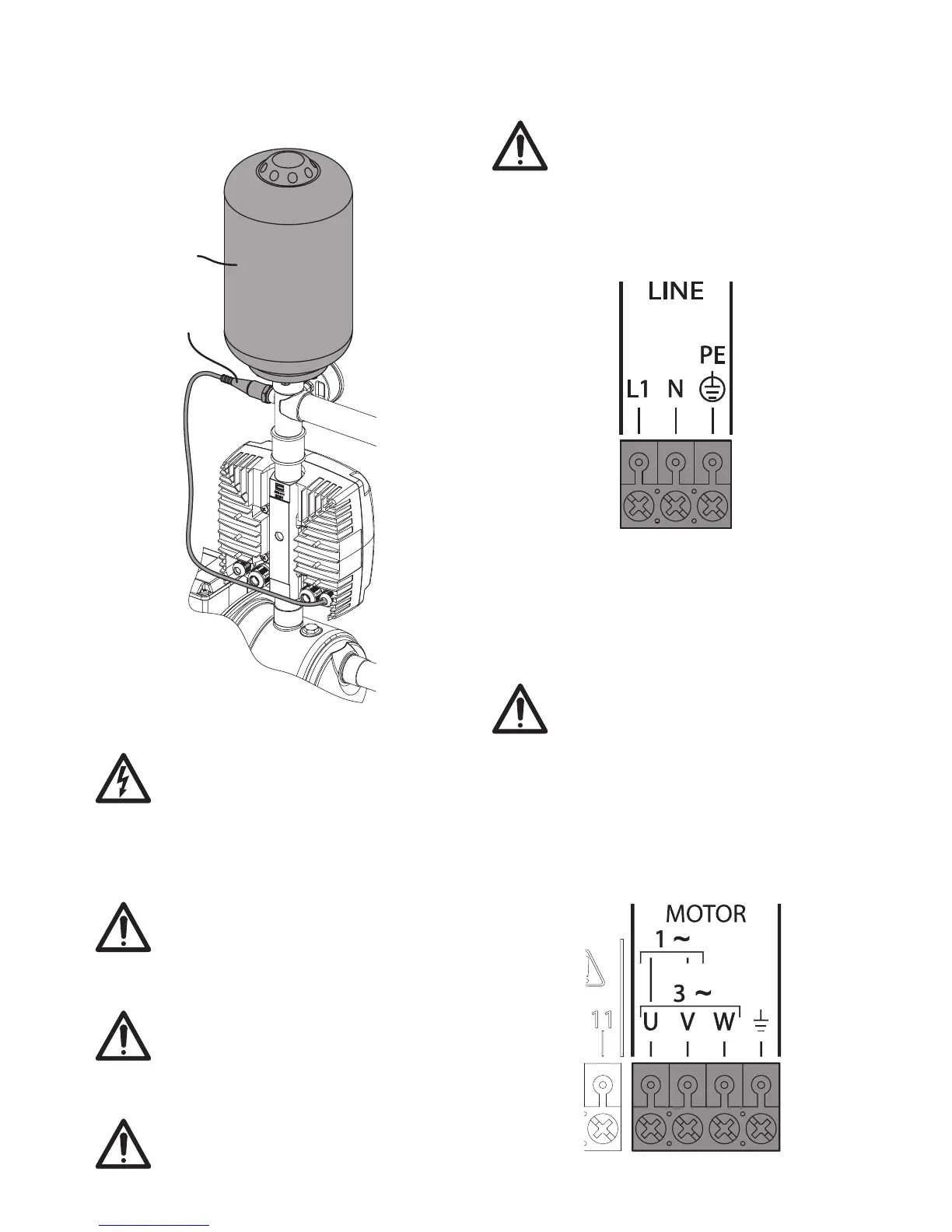 LINE

PE

L1 N

MOTOR

1 ~

3 ~

11

U V W