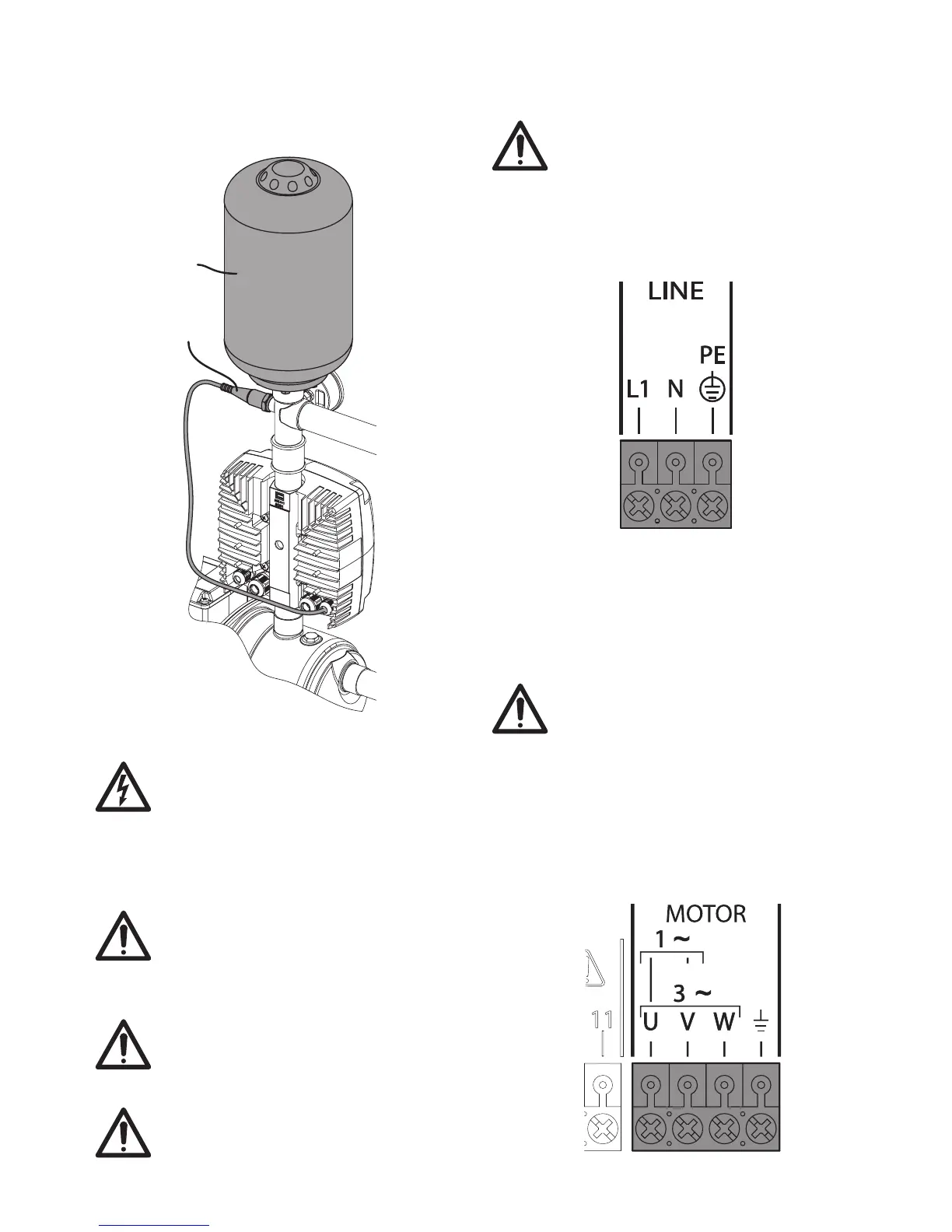 LINE

PE

L1 N

MOTOR

1 ~

3 ~

11

U V W