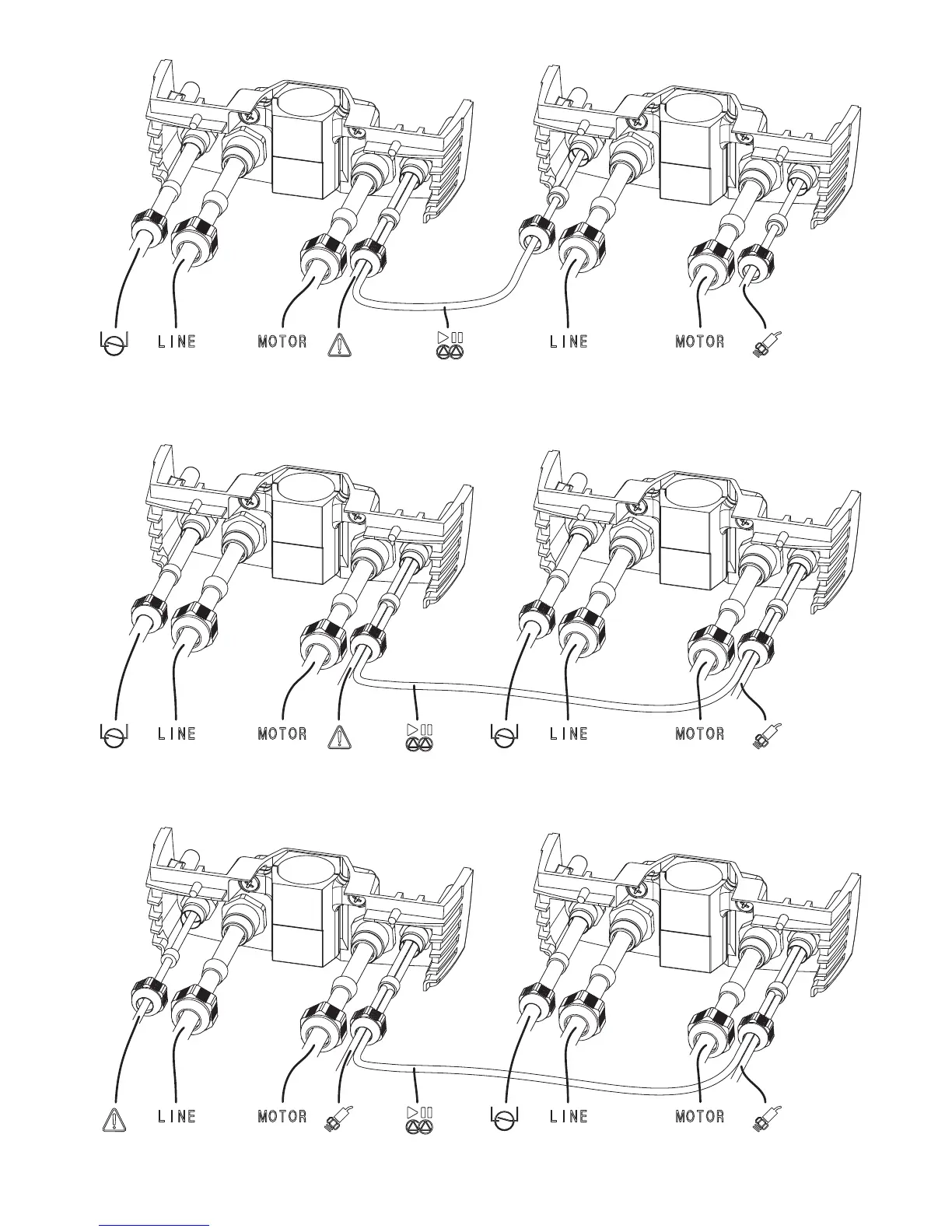 LINE MOTOR LINE MOTOR

LINE MOTOR LINE MOTOR

LINE MOTOR LINE MOTOR