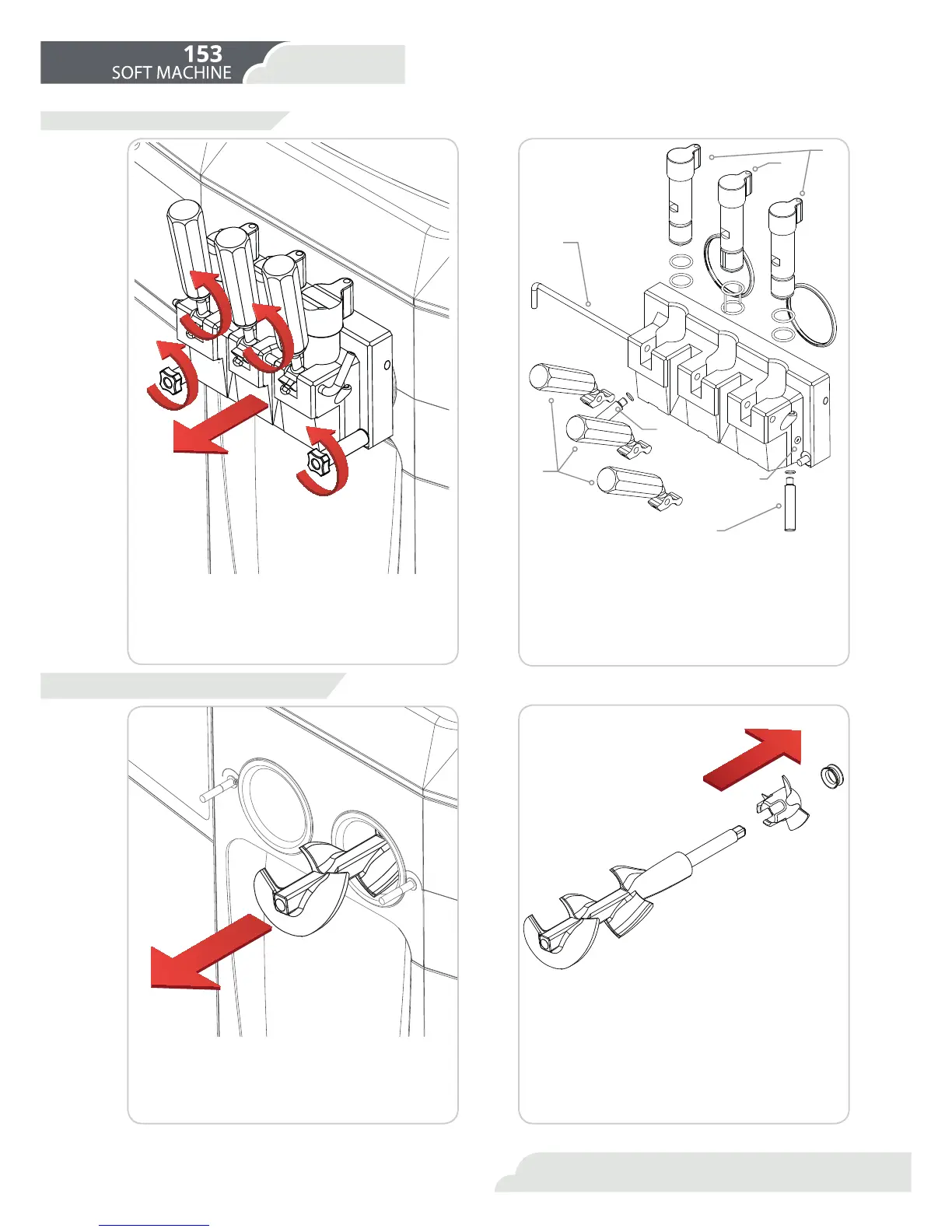 153
SOFT MACHINE