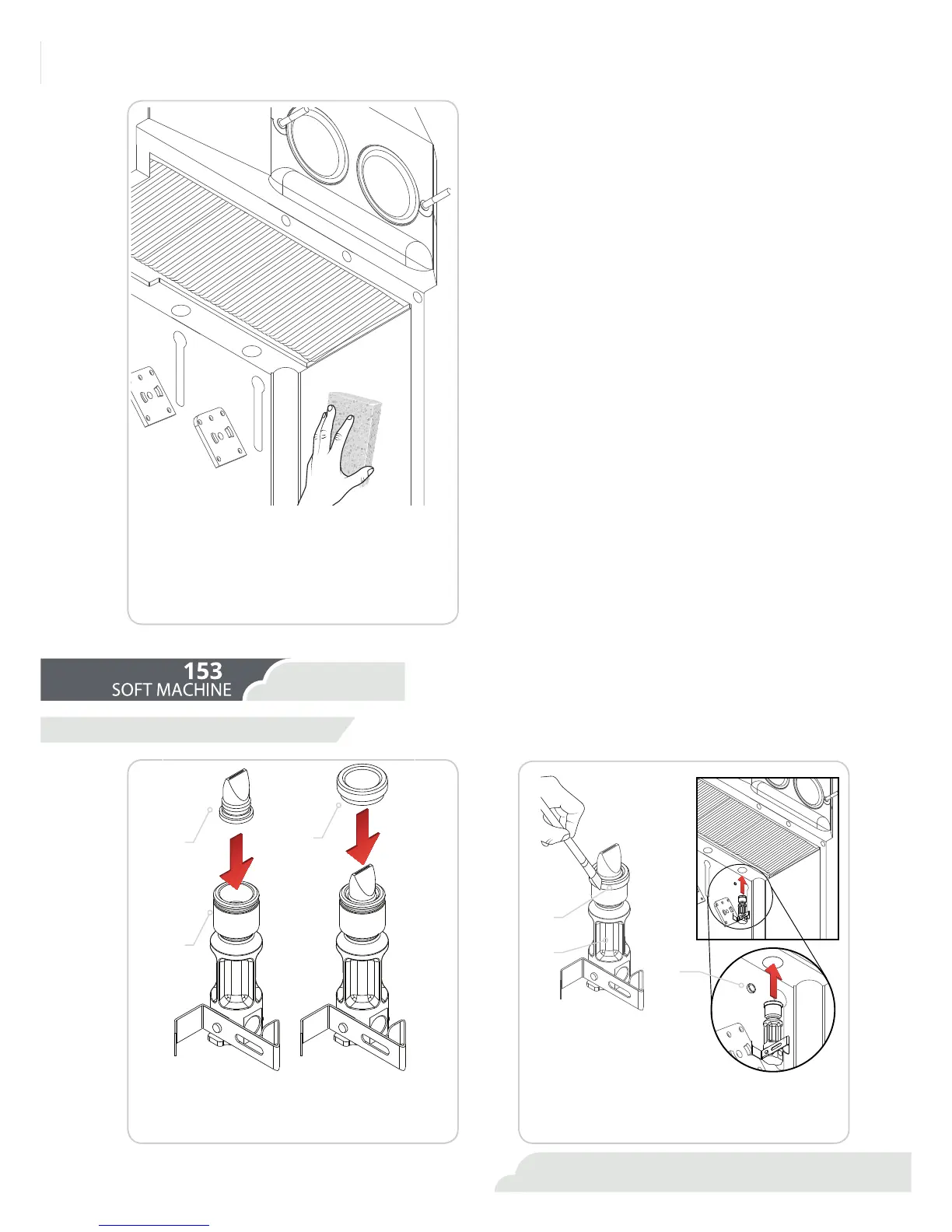 153
SOFT MACHINE