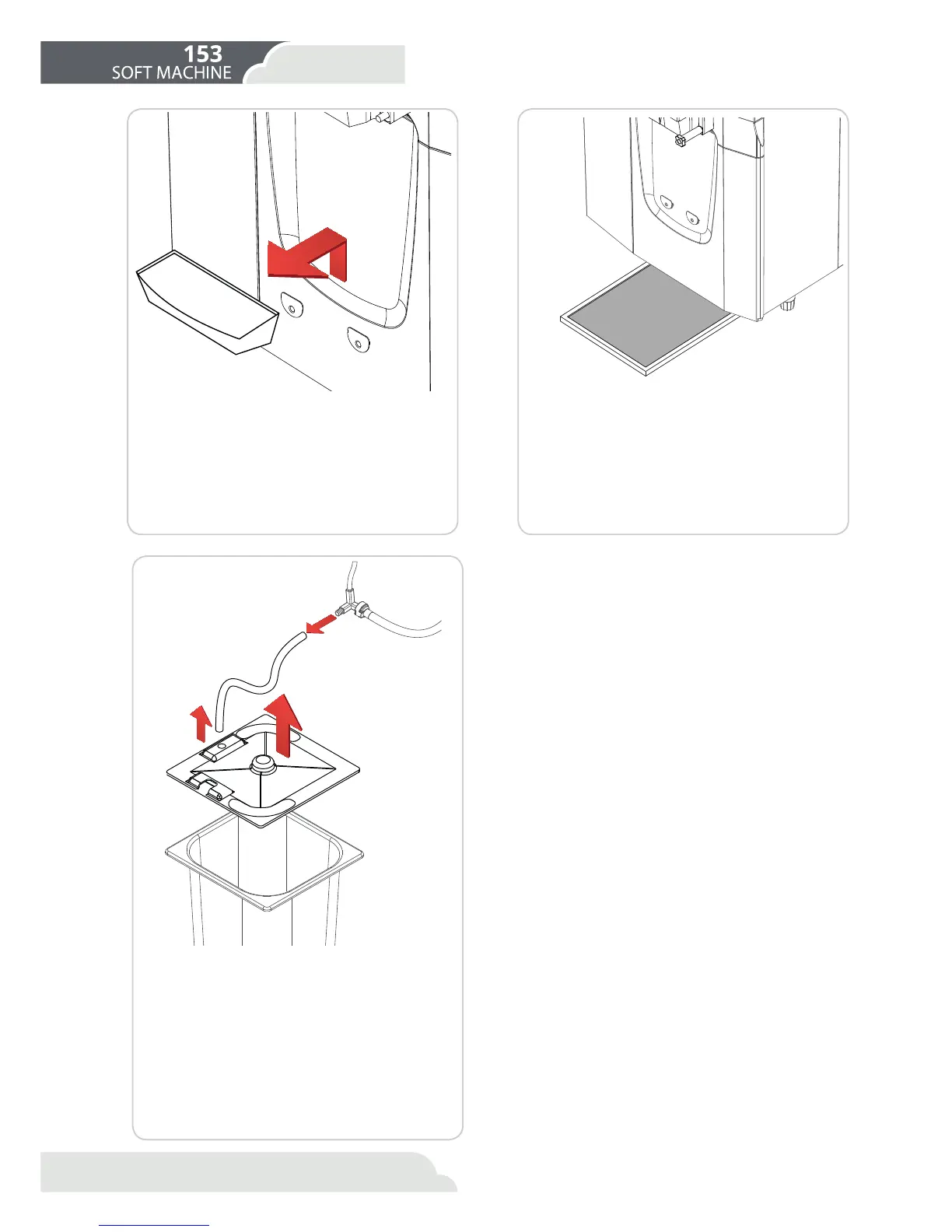 153
SOFT MACHINE