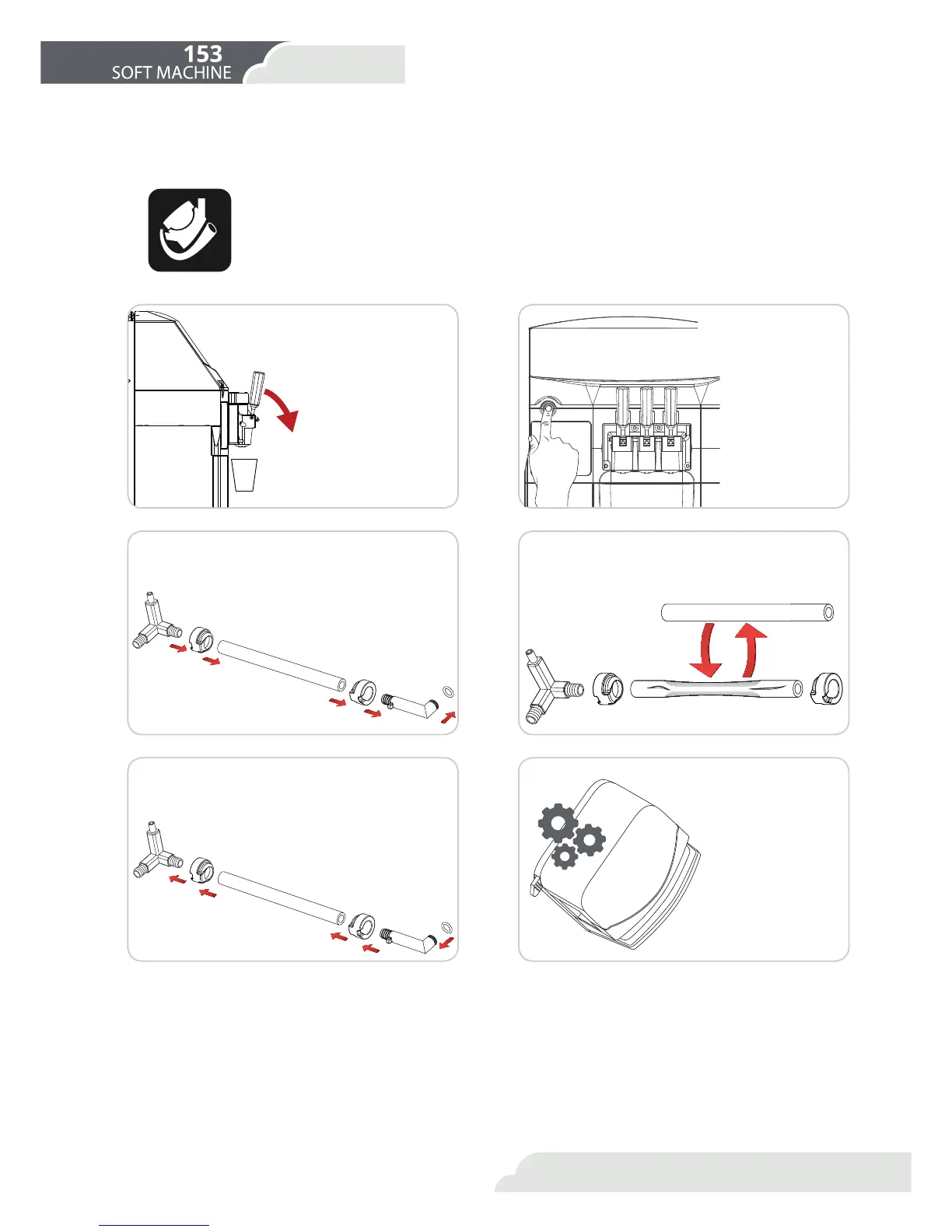 153
SOFT MACHINE