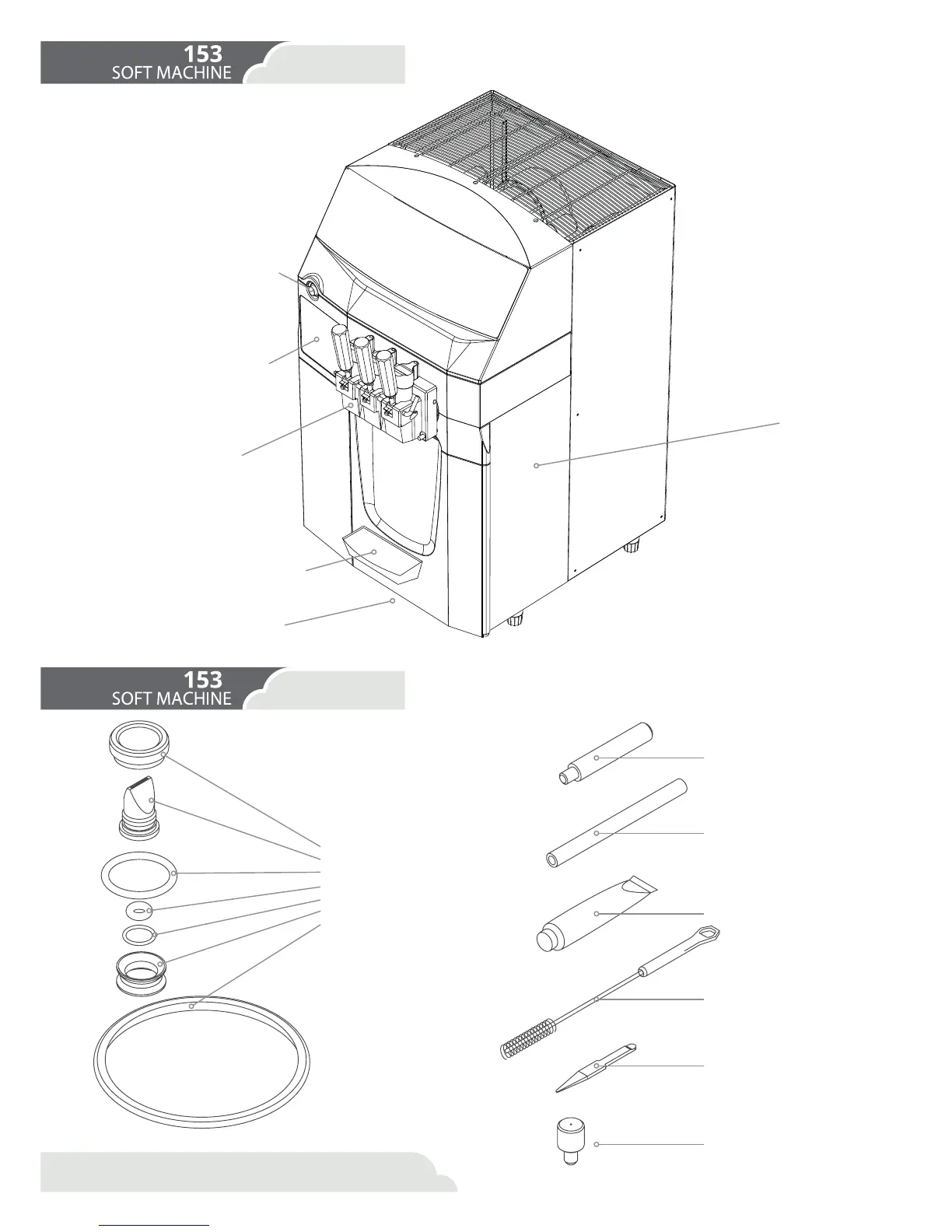 153
SOFT MACHINE

153
SOFT MACHINE