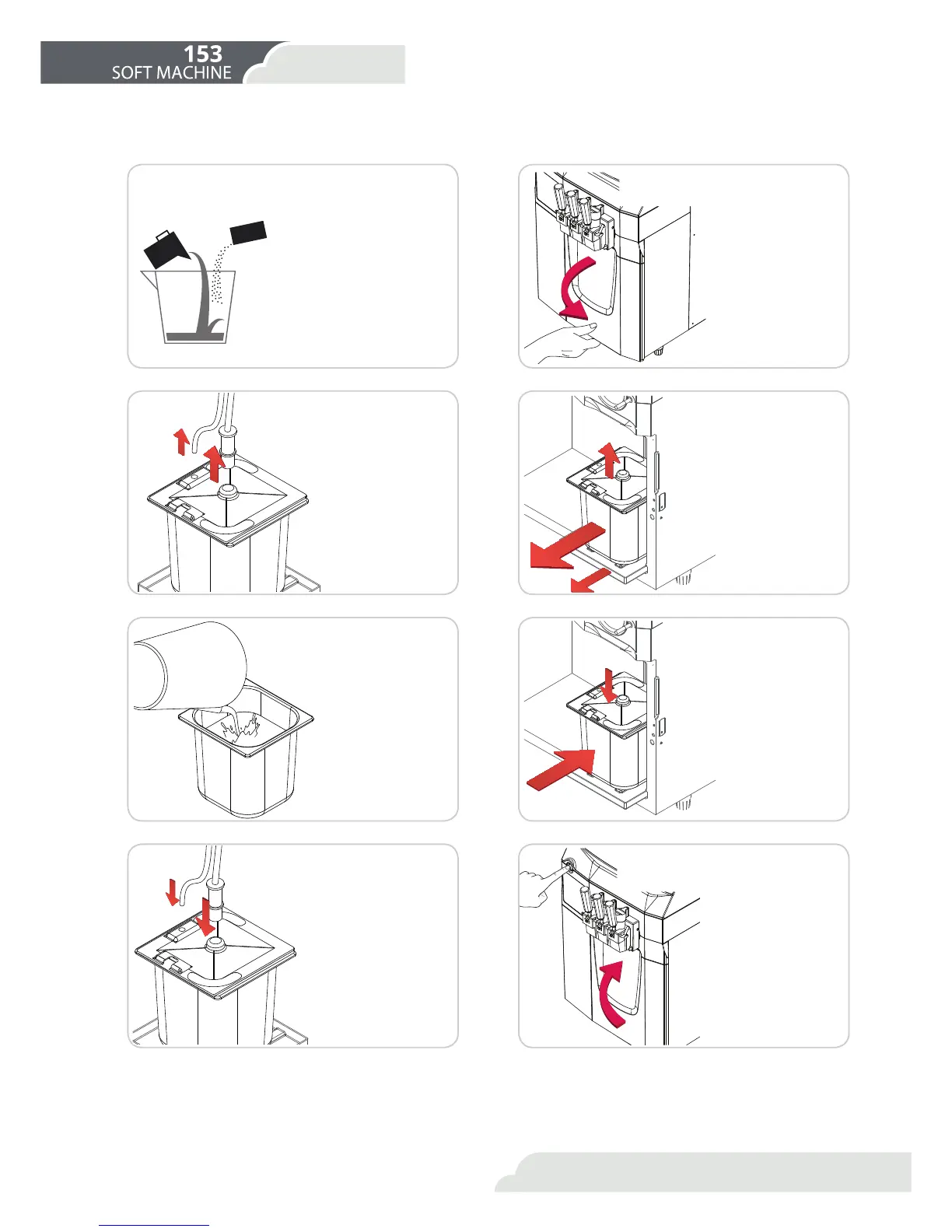 153
SOFT MACHINE