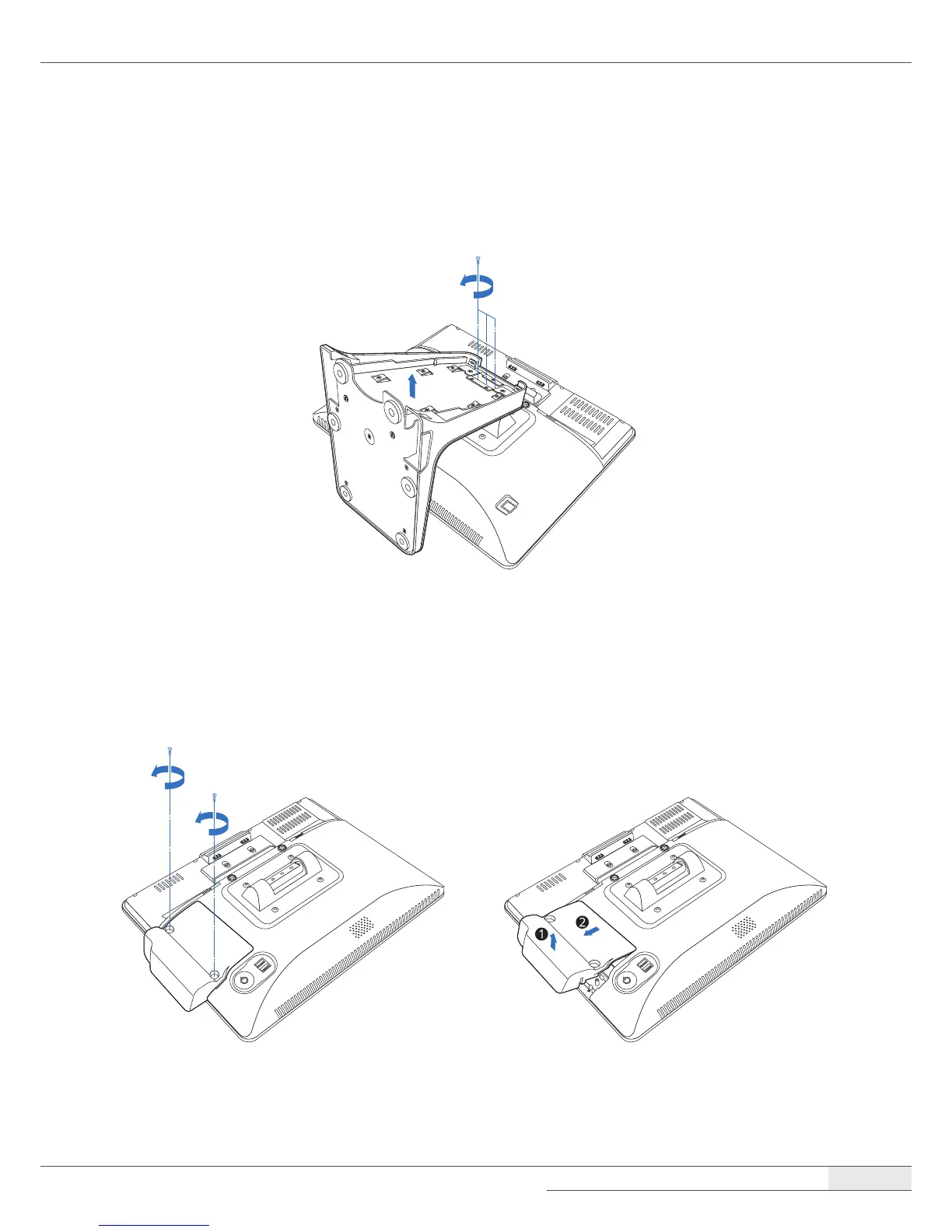 1

2