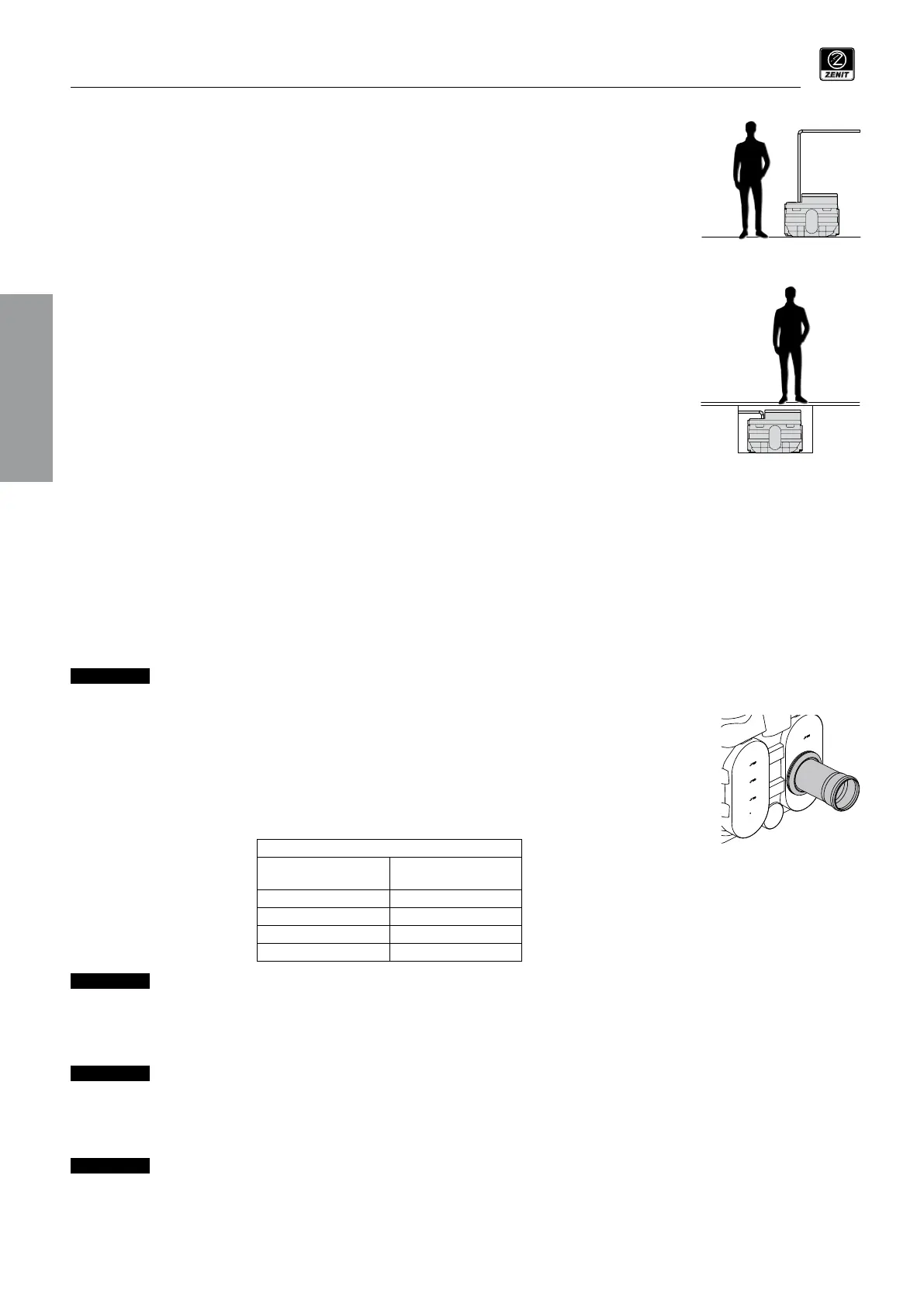 ZENIT