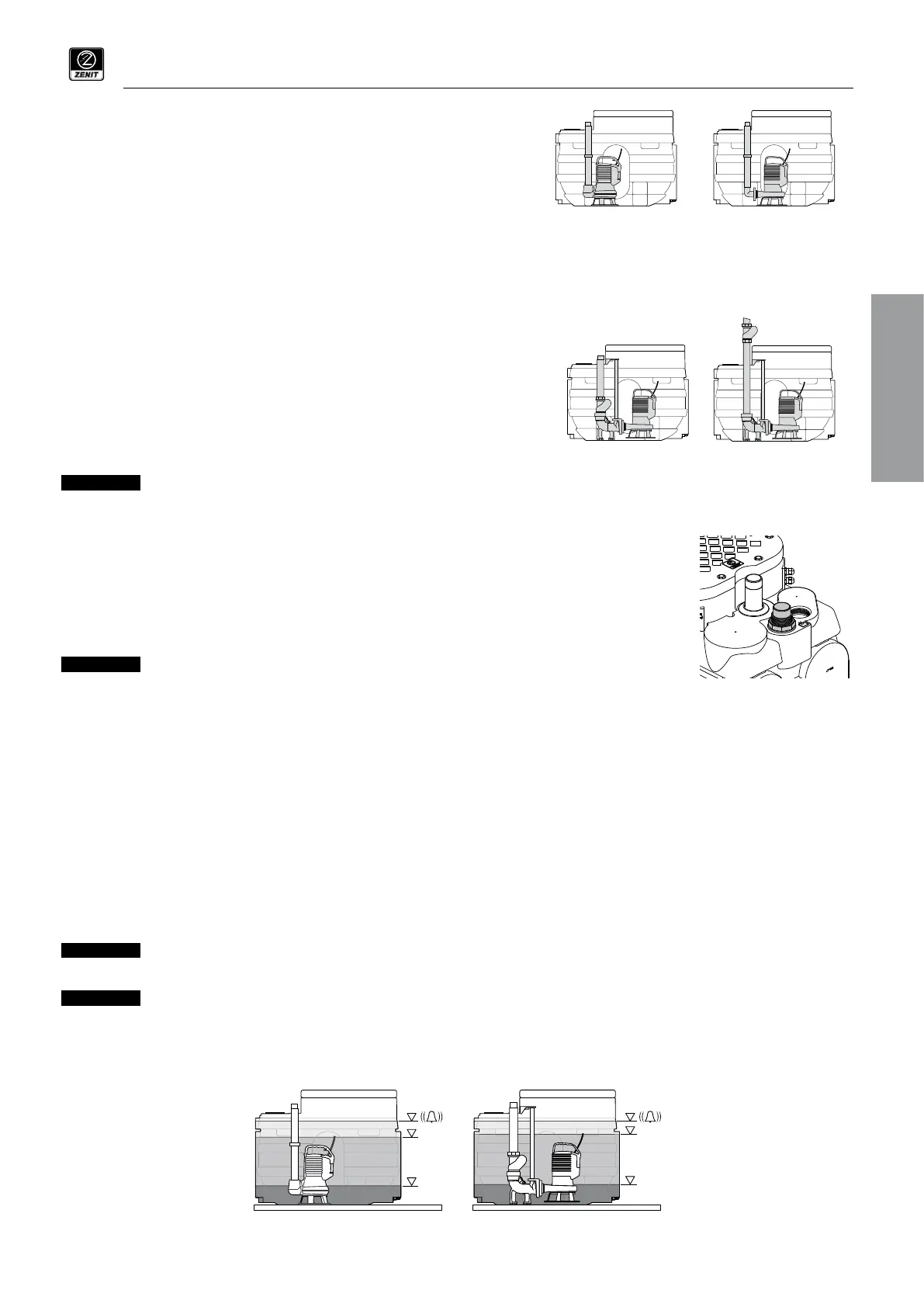 ZENIT