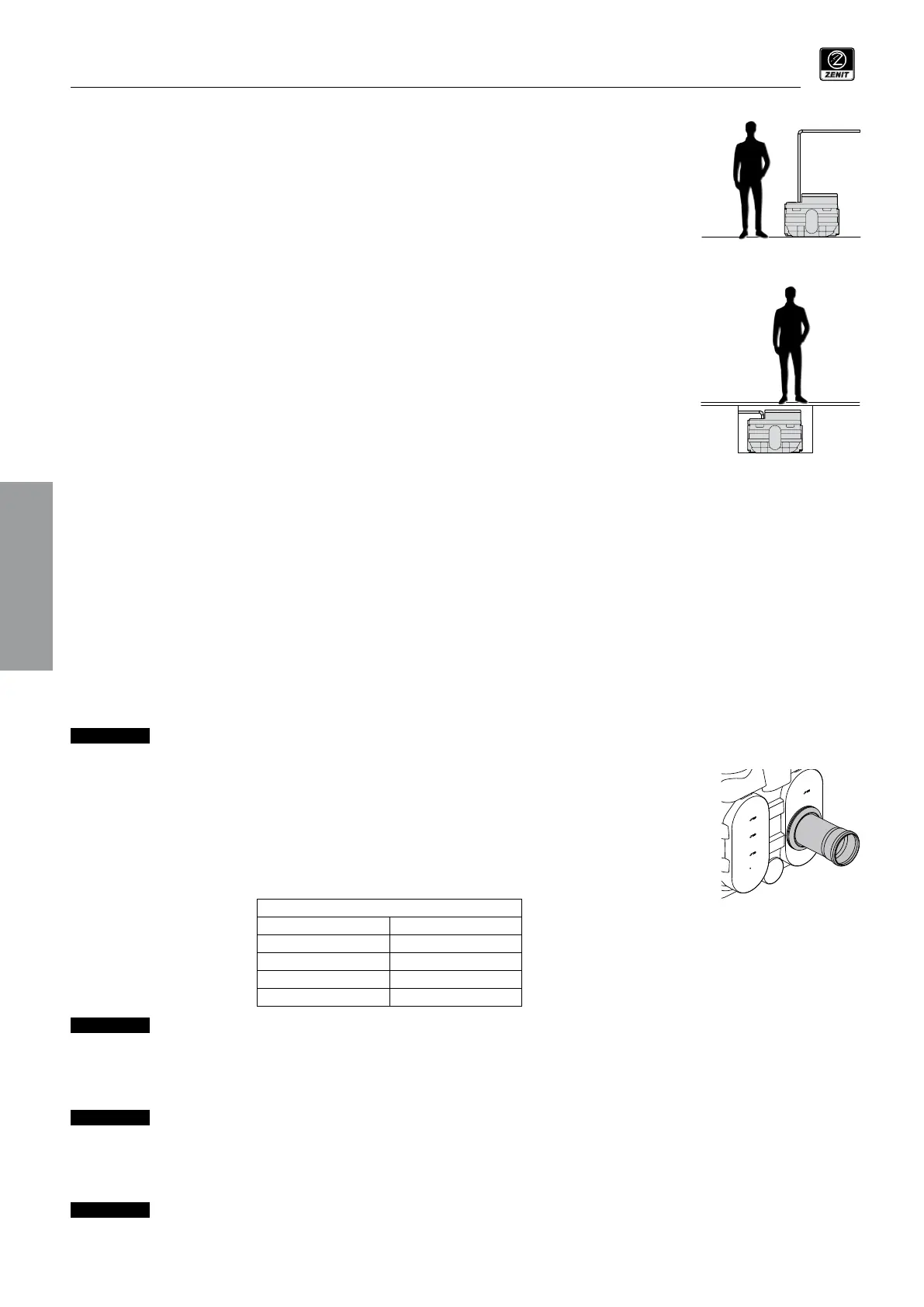 ZENIT