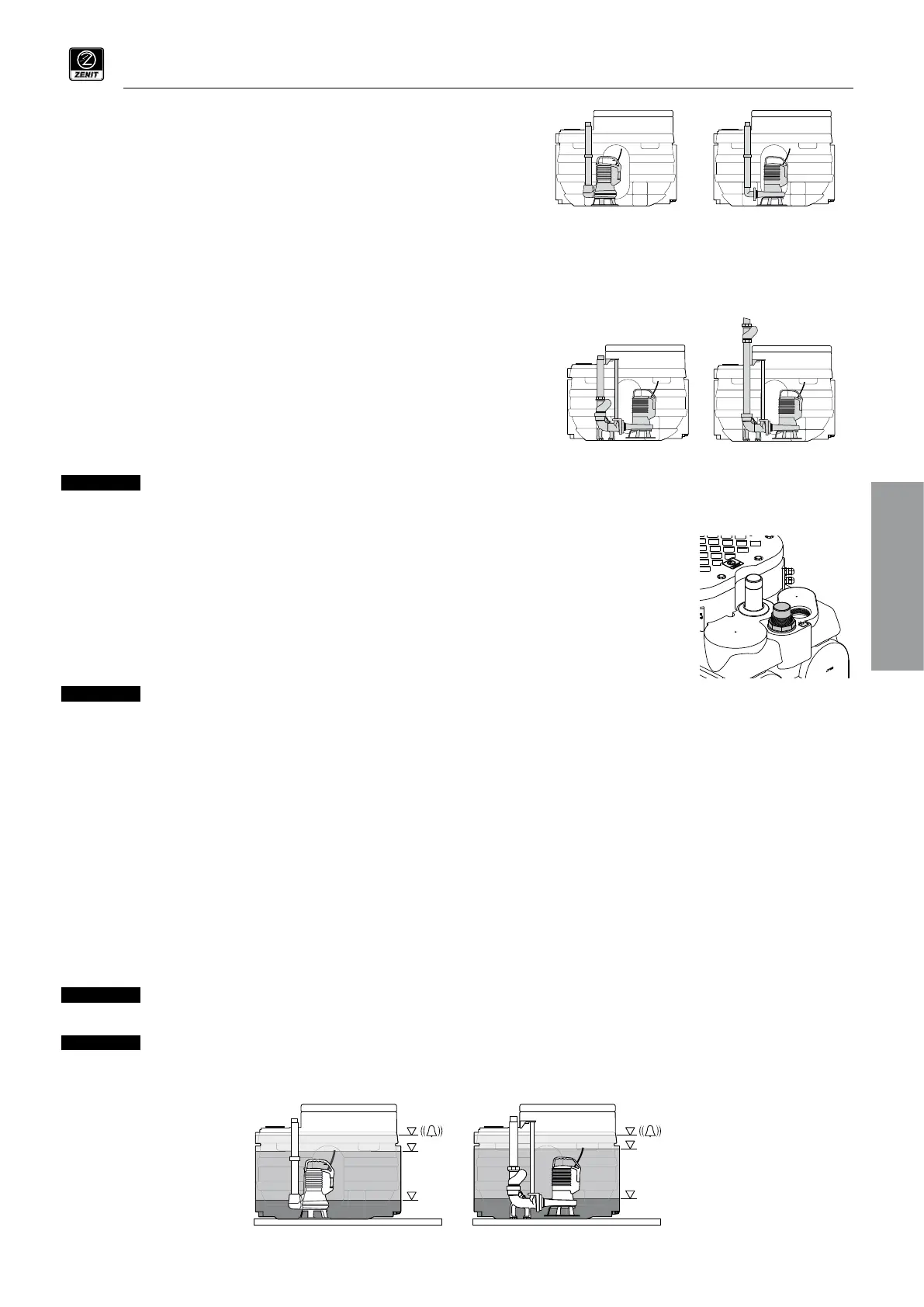 ZENIT