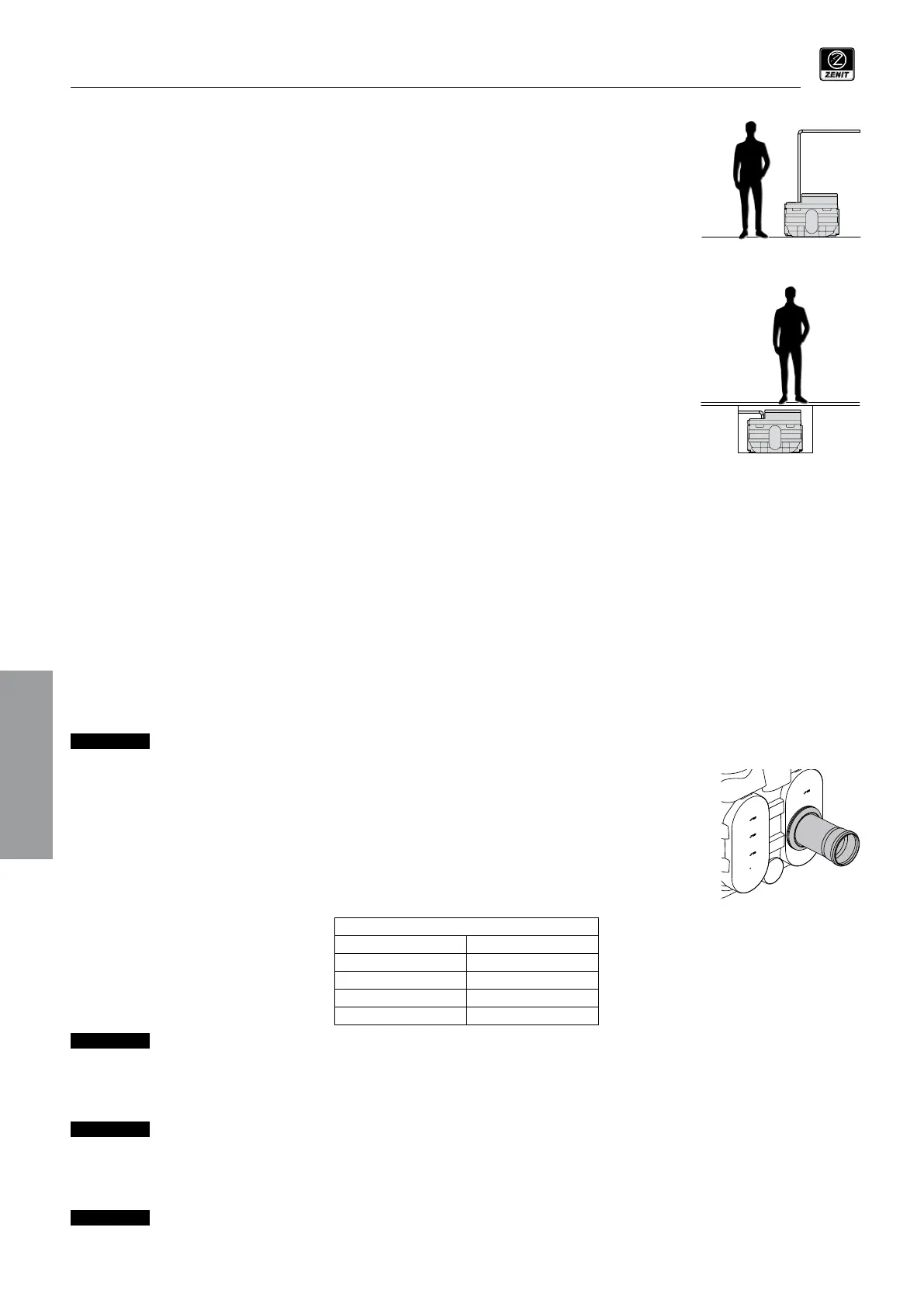 ZENIT