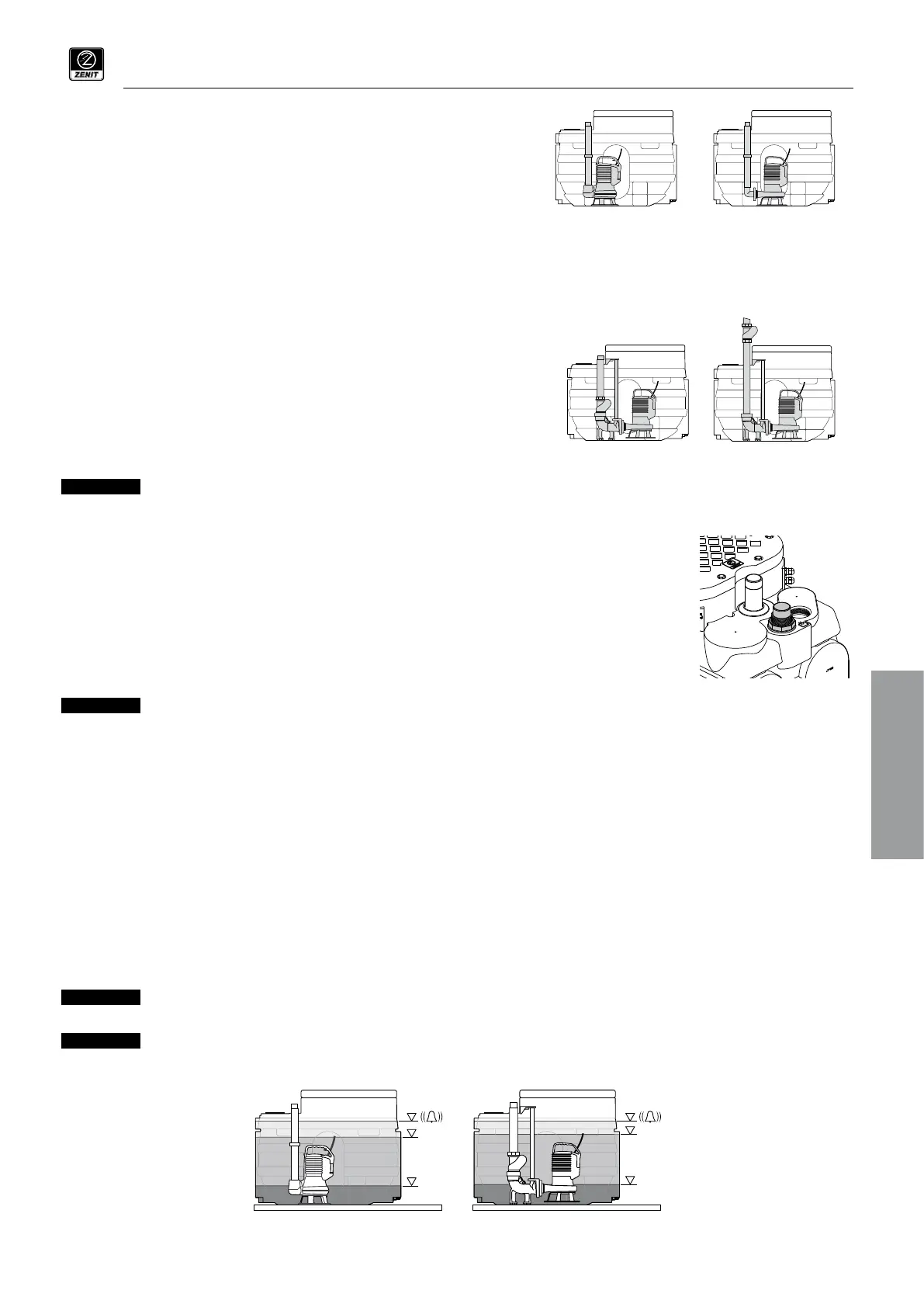 ZENIT