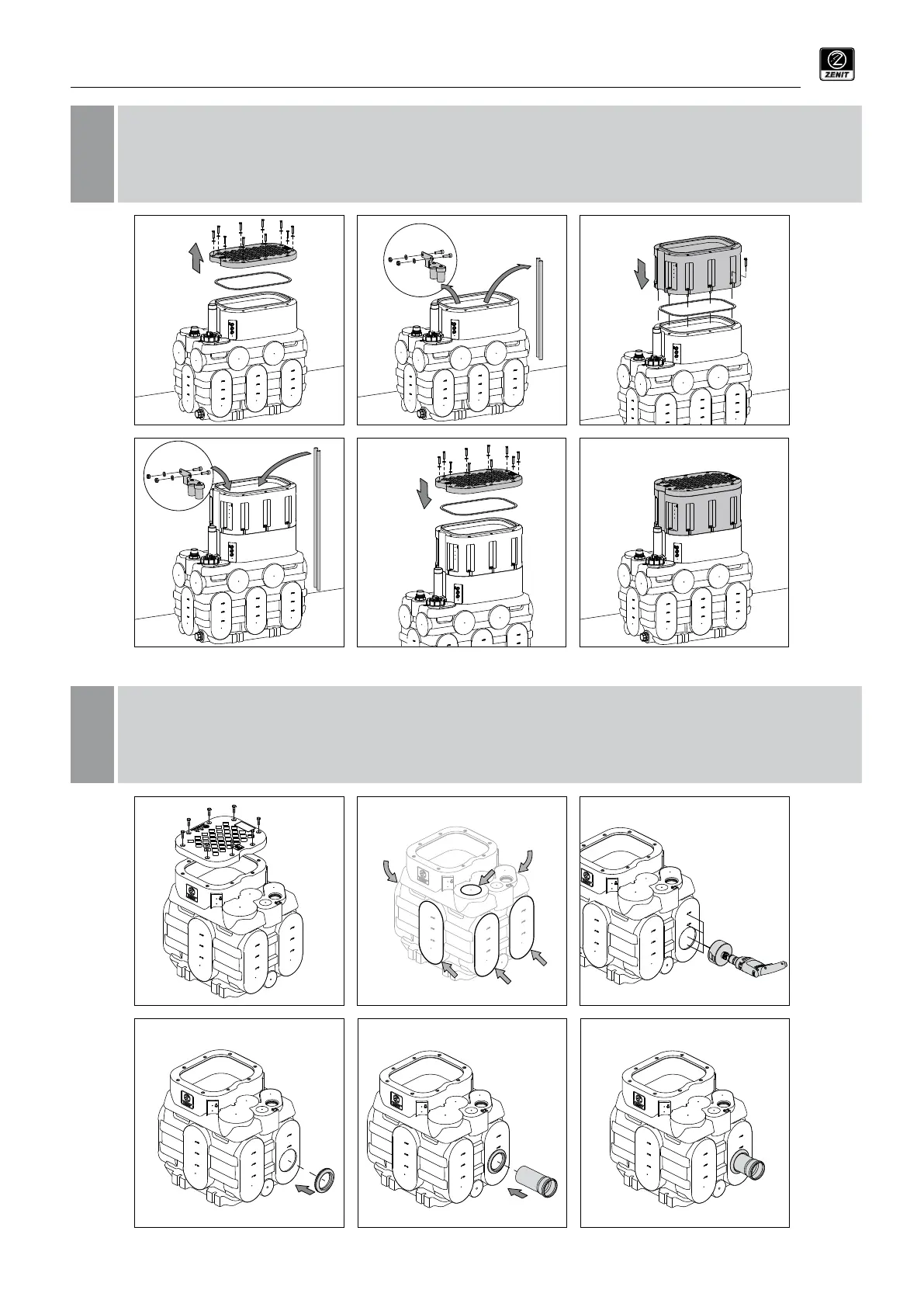 ZENIT