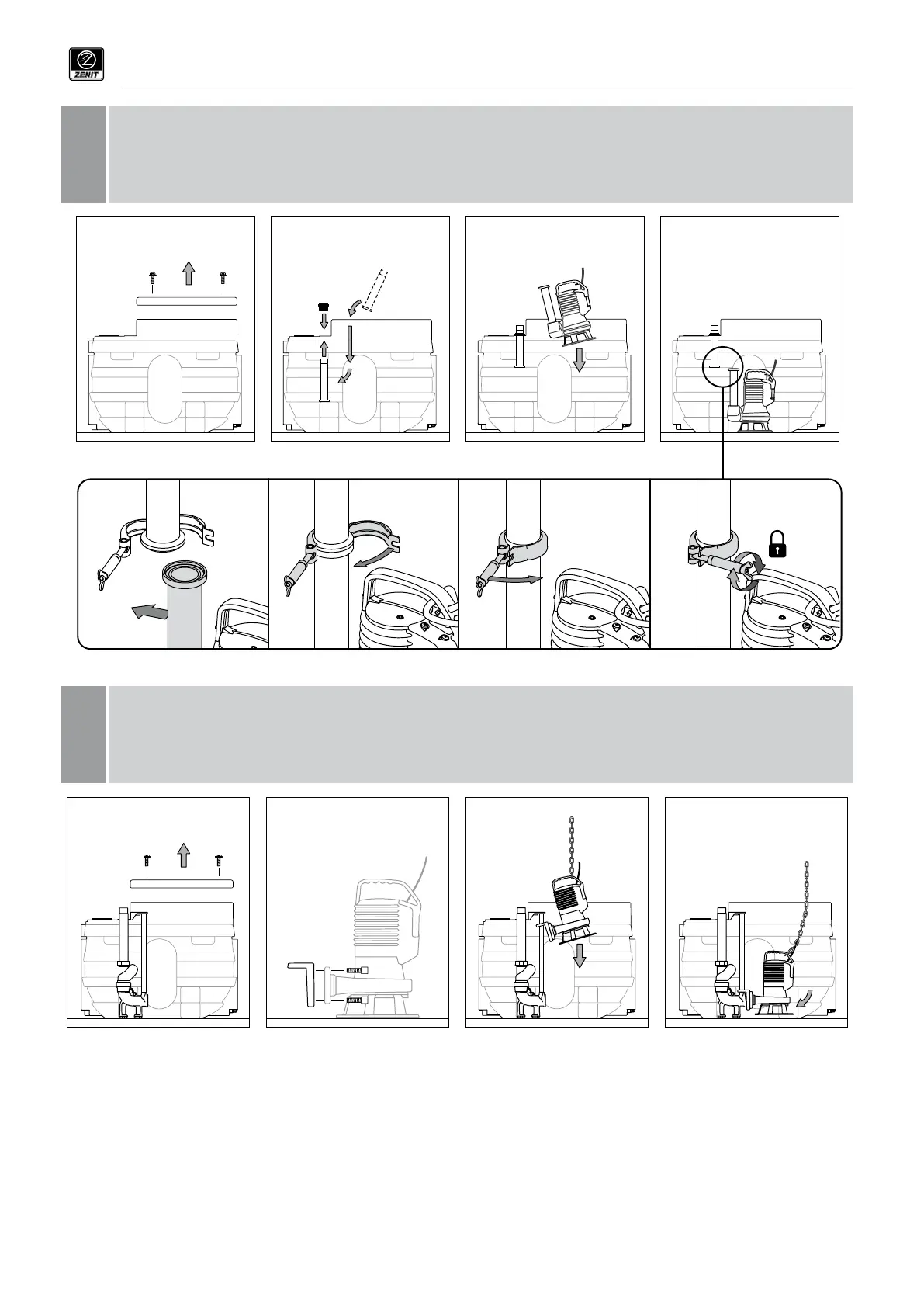 ZENIT