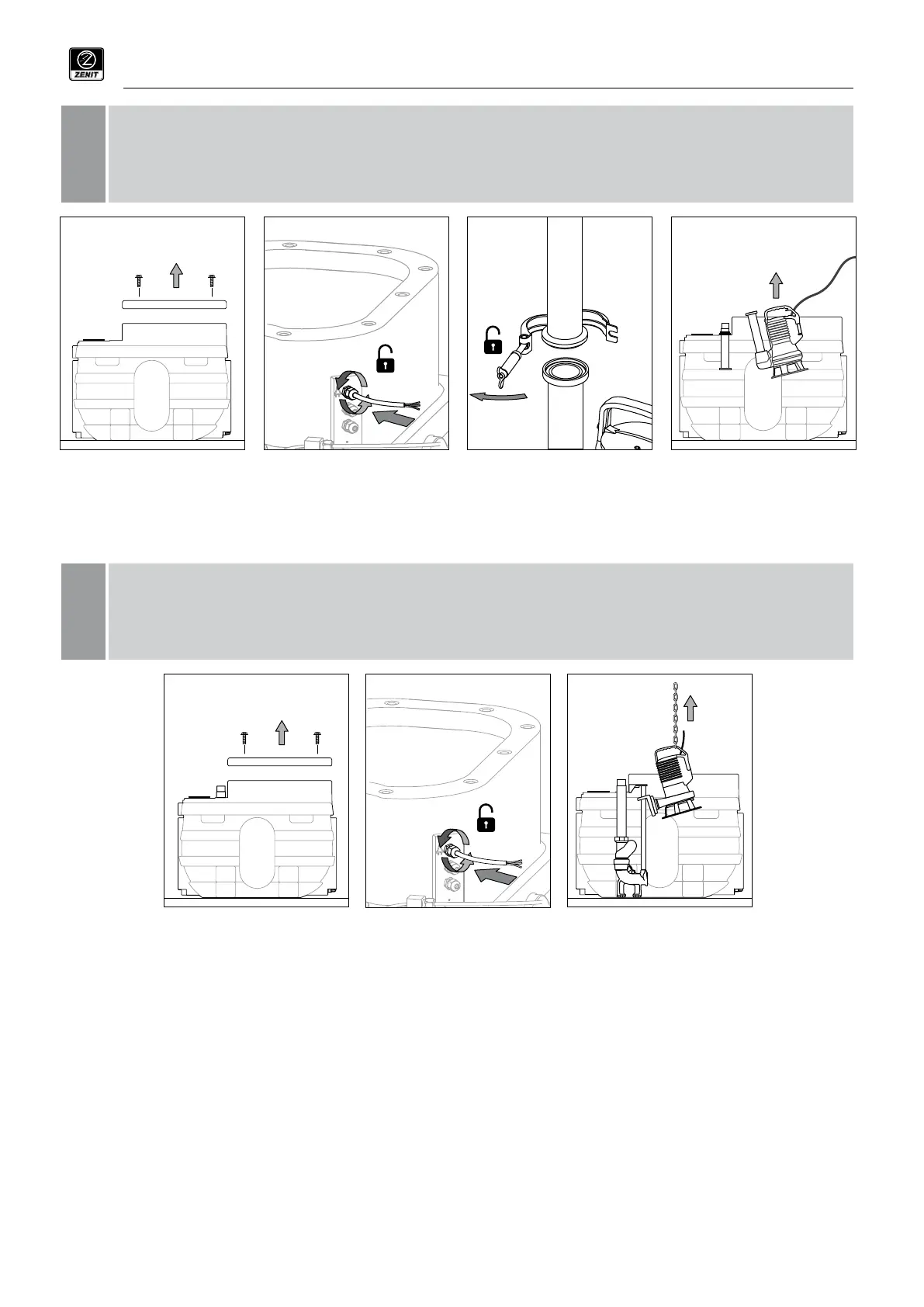 ZENIT