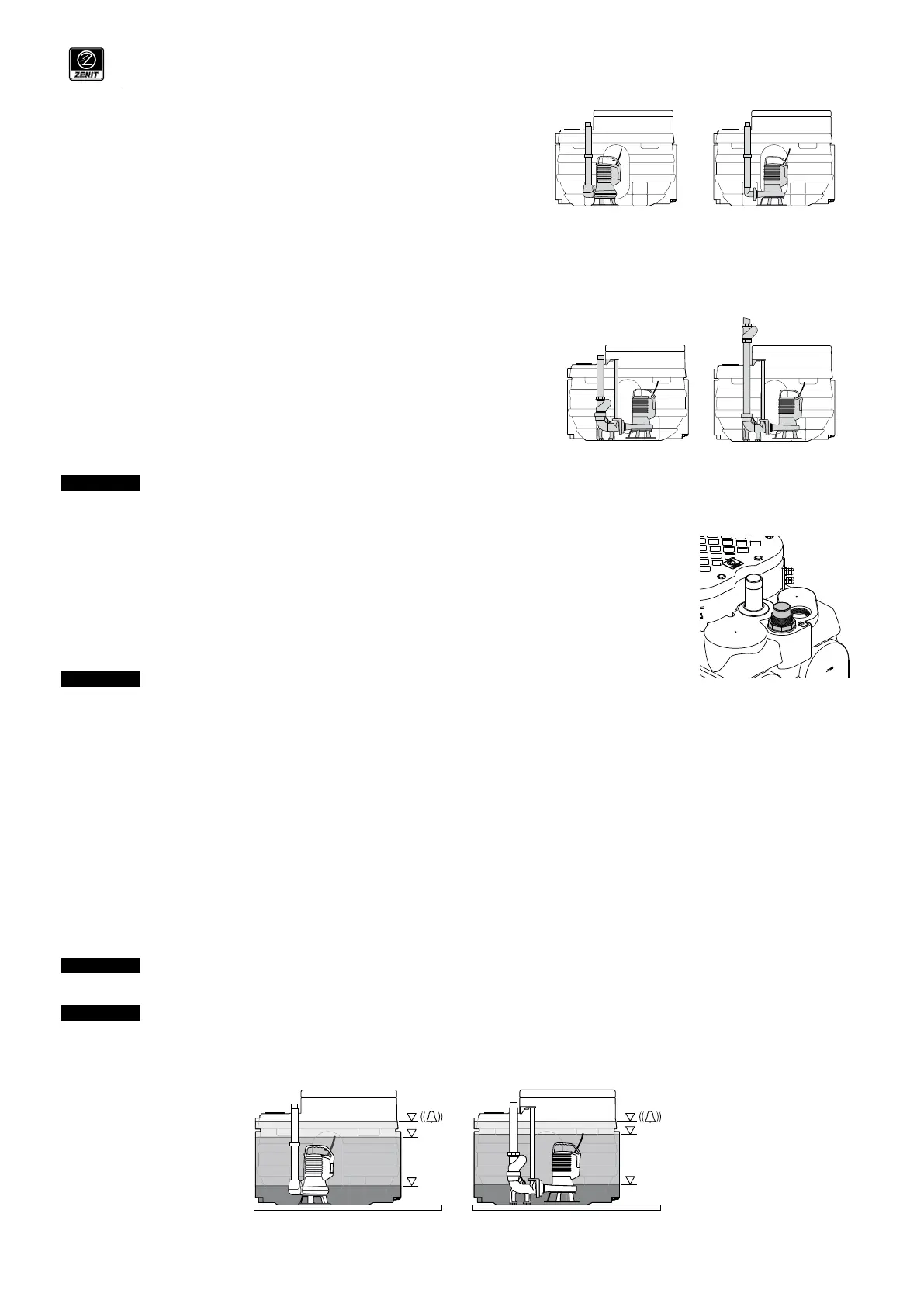 ZENIT