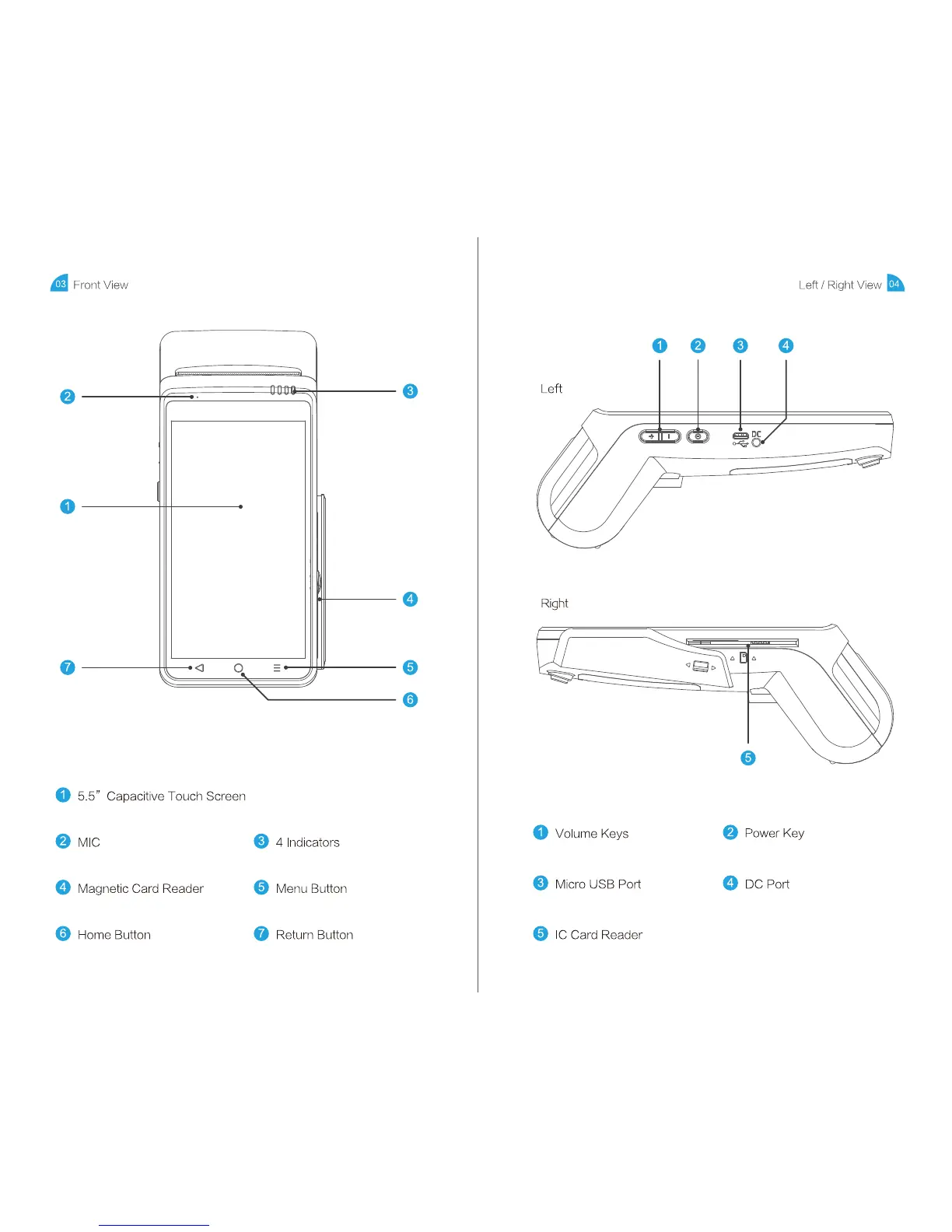 03 Front View

2

3

1

4

7

5

6

1 5.5" Capacitive Touch Screen

2 MIC

3 4 Indicators

4 Magnetic Card Reader

5 Menu Button

6 Home Button

7 Return Button

Left / Right View 04

1 2 3 4

Left

DC

Right

5

1 Volume Keys

2 Power Key

3 Micro USB Port

4 DC Port

5 IC Card Reader