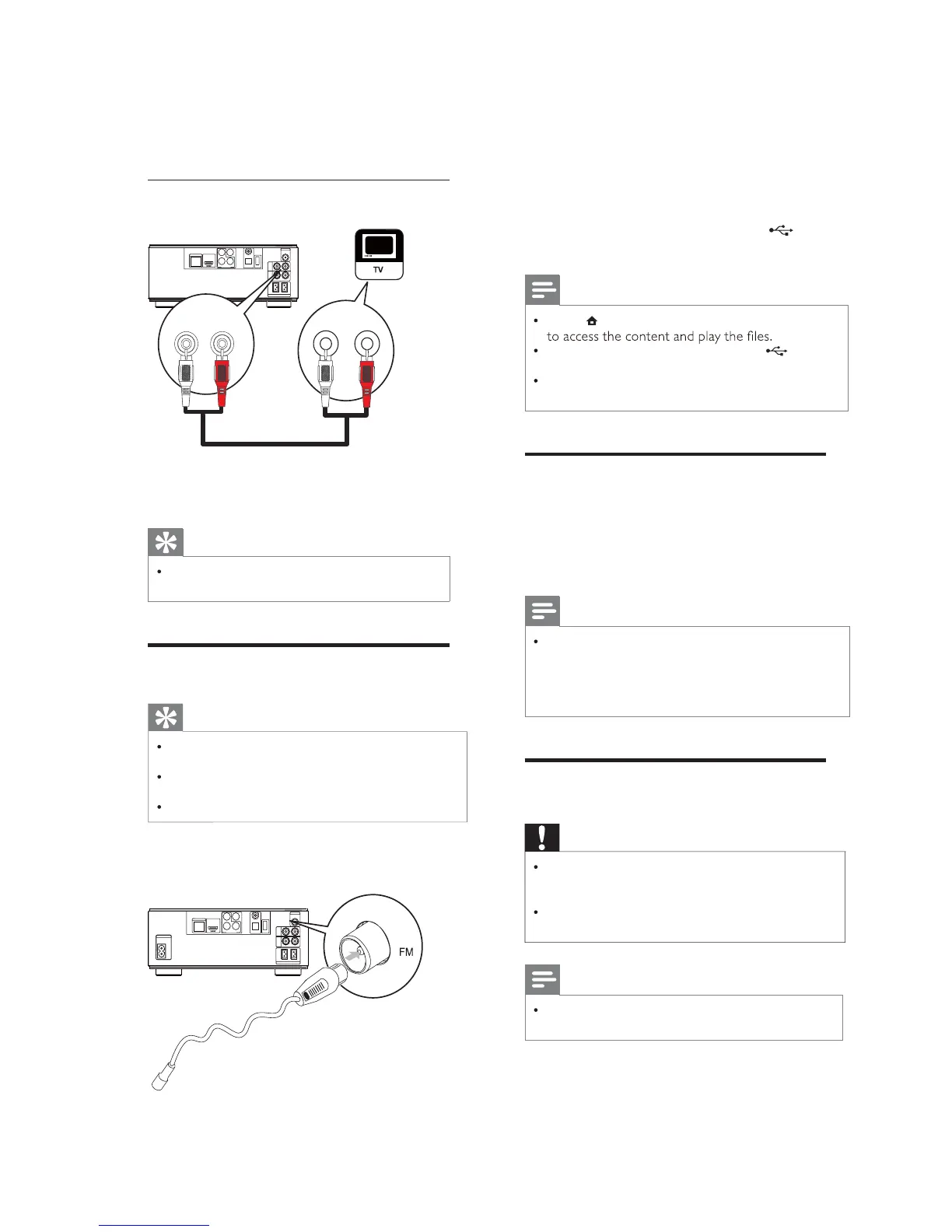 TV

to access the content and play the files.

FM