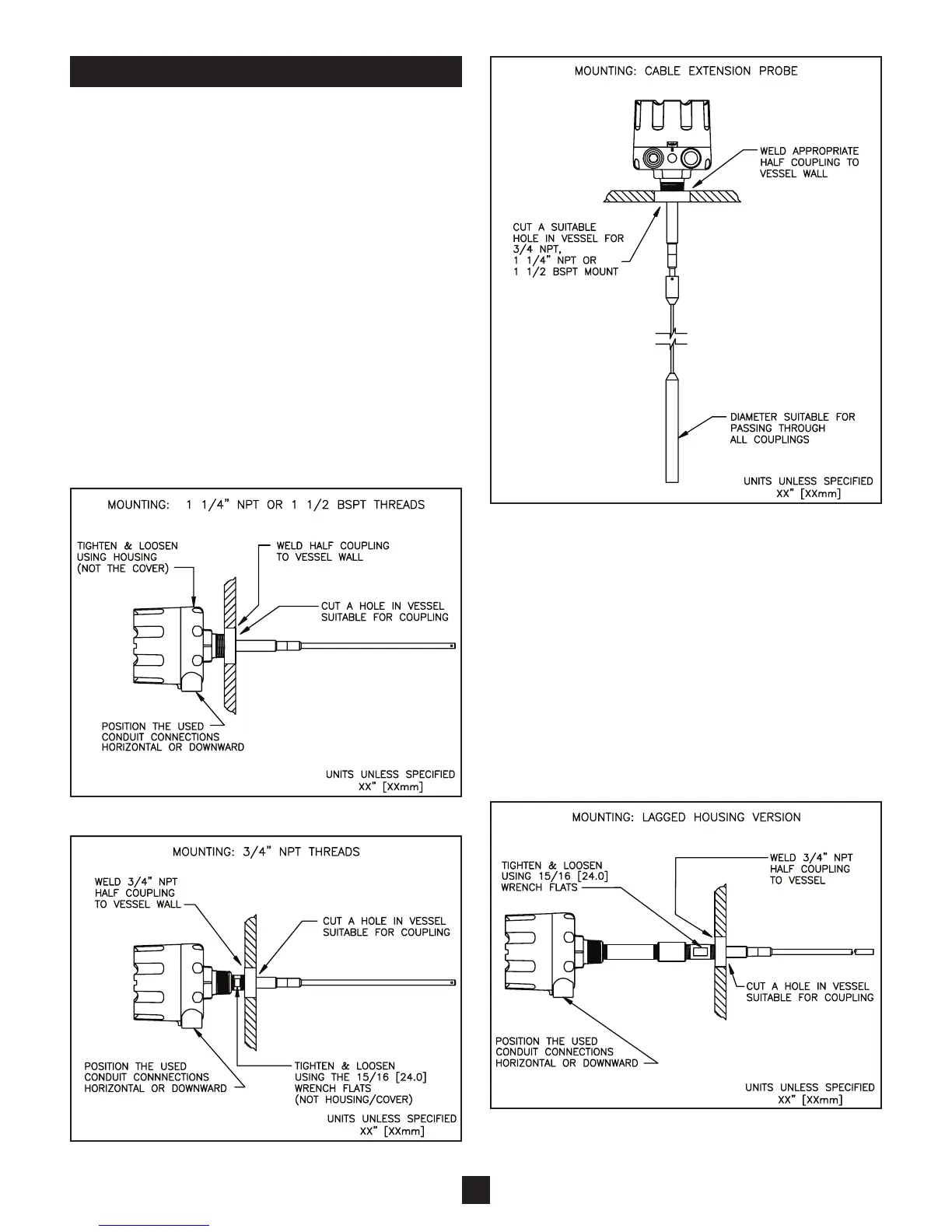 MOUNTING: 1 1/4" NPT OR 1 1/2 BSPT THREADS

TIGHTEN & LOOSEN USING HOUSING (NOT THE COVER)

WELD HALF COUPLING TO VESSEL WALL

CUT A HOLE IN VESSEL SUITABLE FOR COUPLING

POSITION THE USED CONDUIT CONNECTIONS HORIZONTAL OR DOWNWARD

UNITS UNLESS SPECIFIED XX" [XXmm]

MOUNTING: 3/4" NPT THREADS

WELD 3/4" NPT HALF COUPLING TO VESSEL WALL

CUT A HOLE IN VESSEL SUITABLE FOR COUPLING

POSITION THE USED CONDUIT CONNNECTIONS HORIZONTAL OR DOWNWARD

TIGHTEN & LOOSEN USING THE 15/16 [24.0] WRENCH FLATS (NOT HOUSING/COVER)

UNITS UNLESS SPECIFIED XX" [XXmm]

MOUNTING: CABLE EXTENSION PROBE

WELD APPROPRIATE HALF COUPLING TO VESSEL WALL

CUT A SUITABLE HOLE IN VESSEL FOR 3/4 NPT, 1 1/4" NPT OR 1 1/2 BSPT MOUNT

DIAMETER SUITABLE FOR PASSING THROUGH ALL COUPLINGS

UNITS UNLESS SPECIFIED XX" [XXmm]

MOUNTING: LAGGED HOUSING VERSION

TIGHTEN & LOOSEN USING 15/16 [24.0] WRENCH FLATS

WELD 3/4" NPT HALF COUPLING TO VESSEL

CUT A HOLE IN VESSEL SUITABLE FOR COUPLING

POSITION THE USED CONDUIT CONNECTIONS HORIZONTAL OR DOWNWARD

UNITS UNLESS SPECIFIED XX" [XXmm]