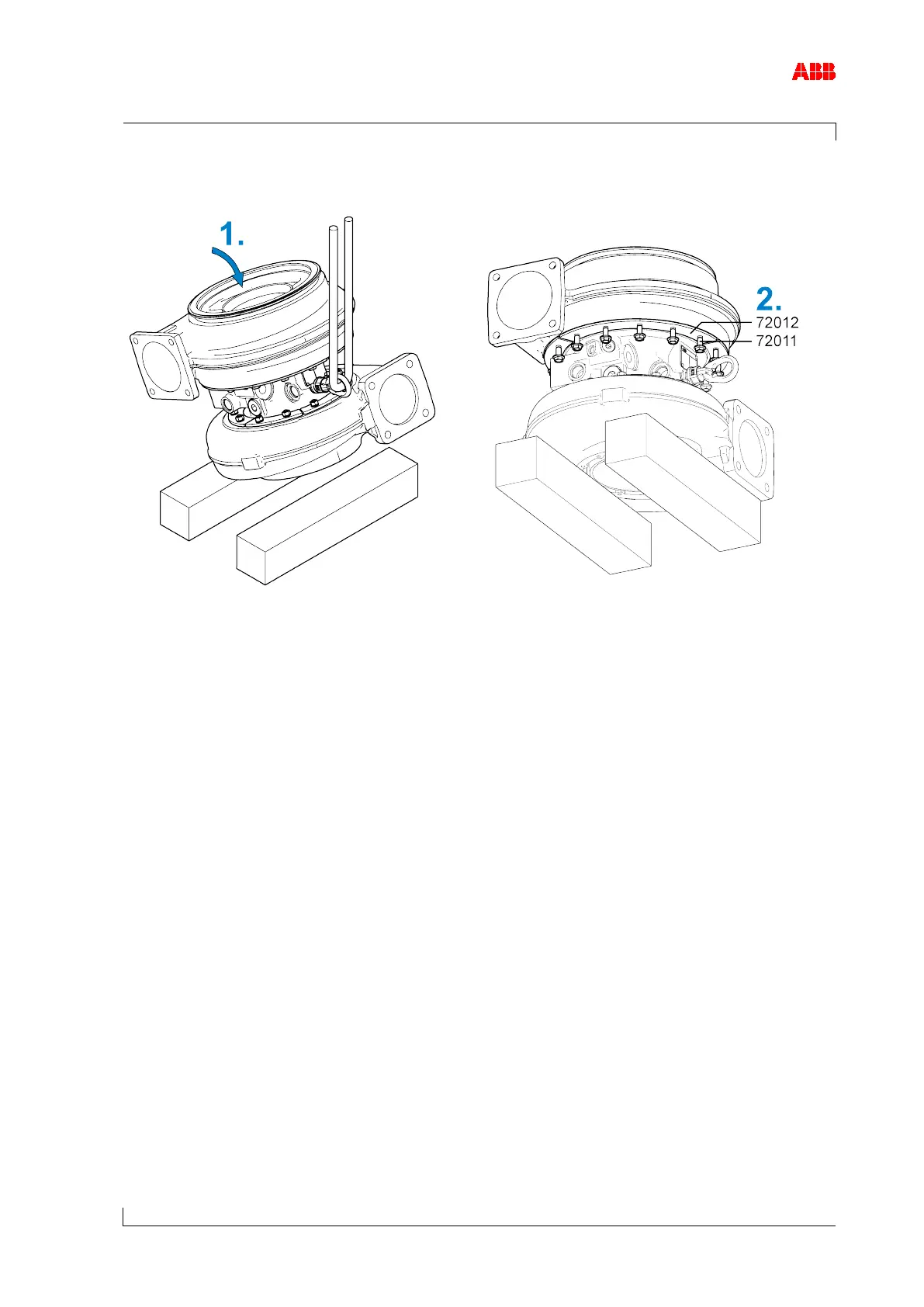 ABB

1.

2.
72012
72011