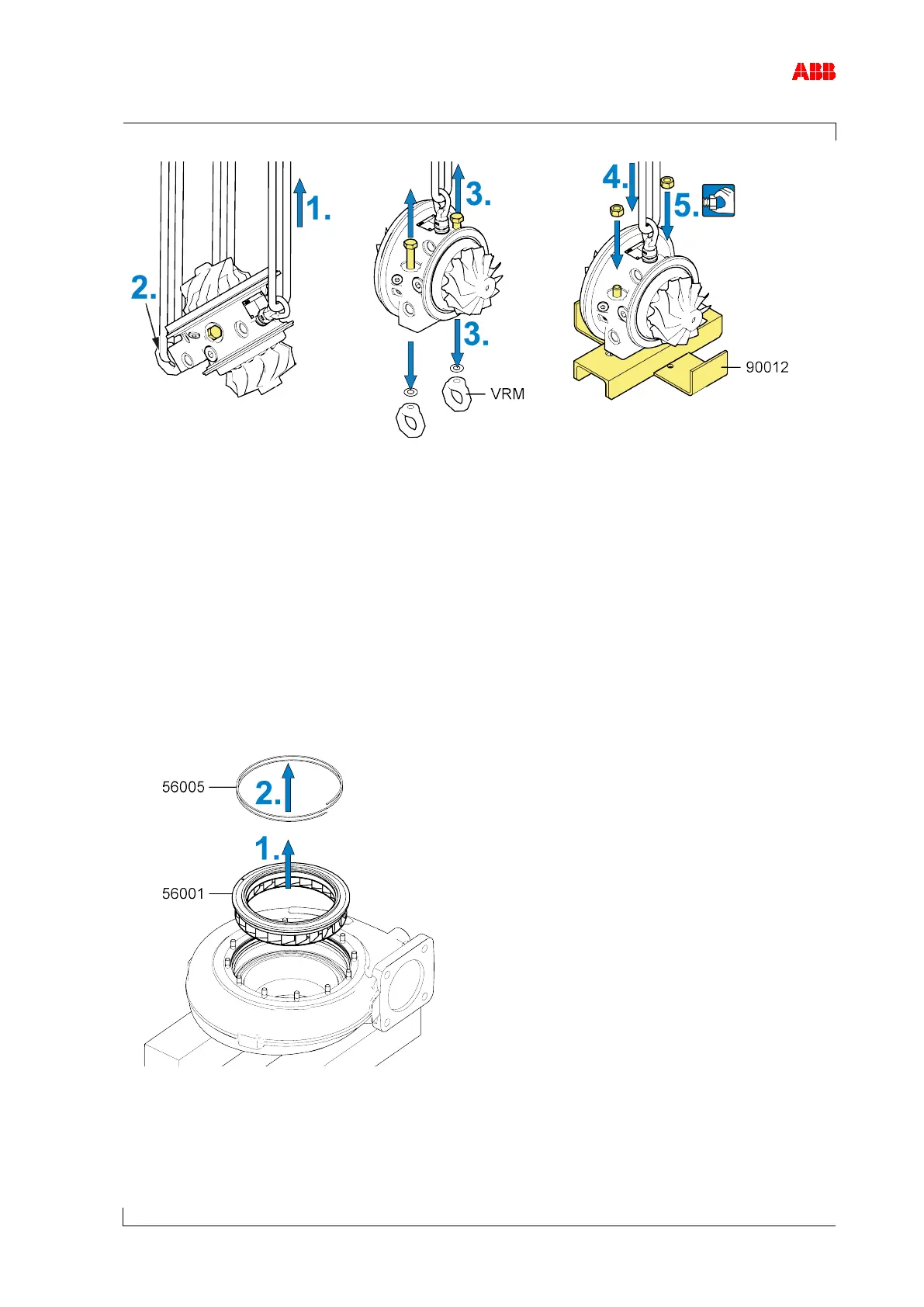 ABB

1.

2.

3.

3.

VRM

4.

5.

90012

56005

2.

1.

56001