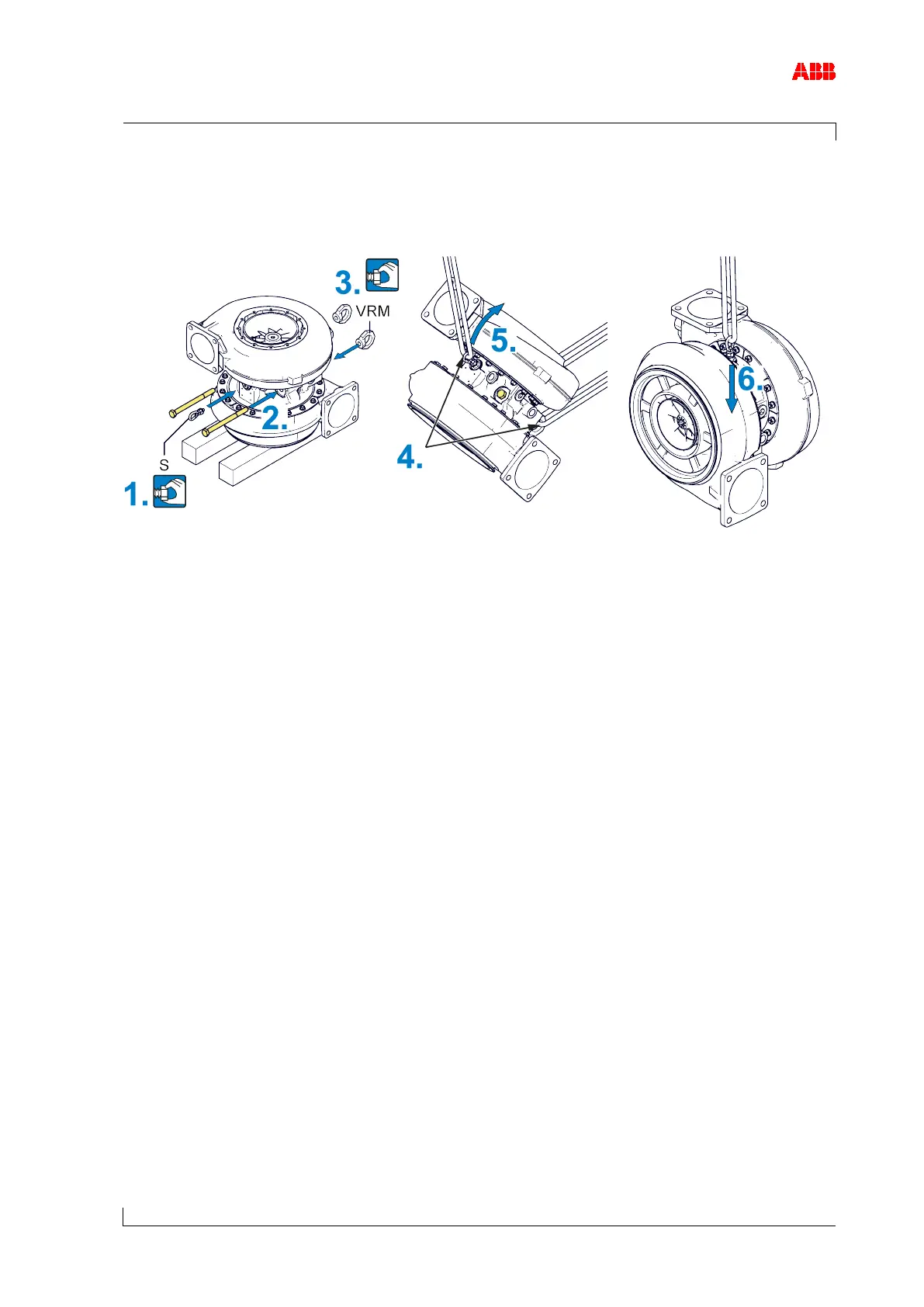 ABB

3.

VRM

5.

6.

2.

S

4.

1.