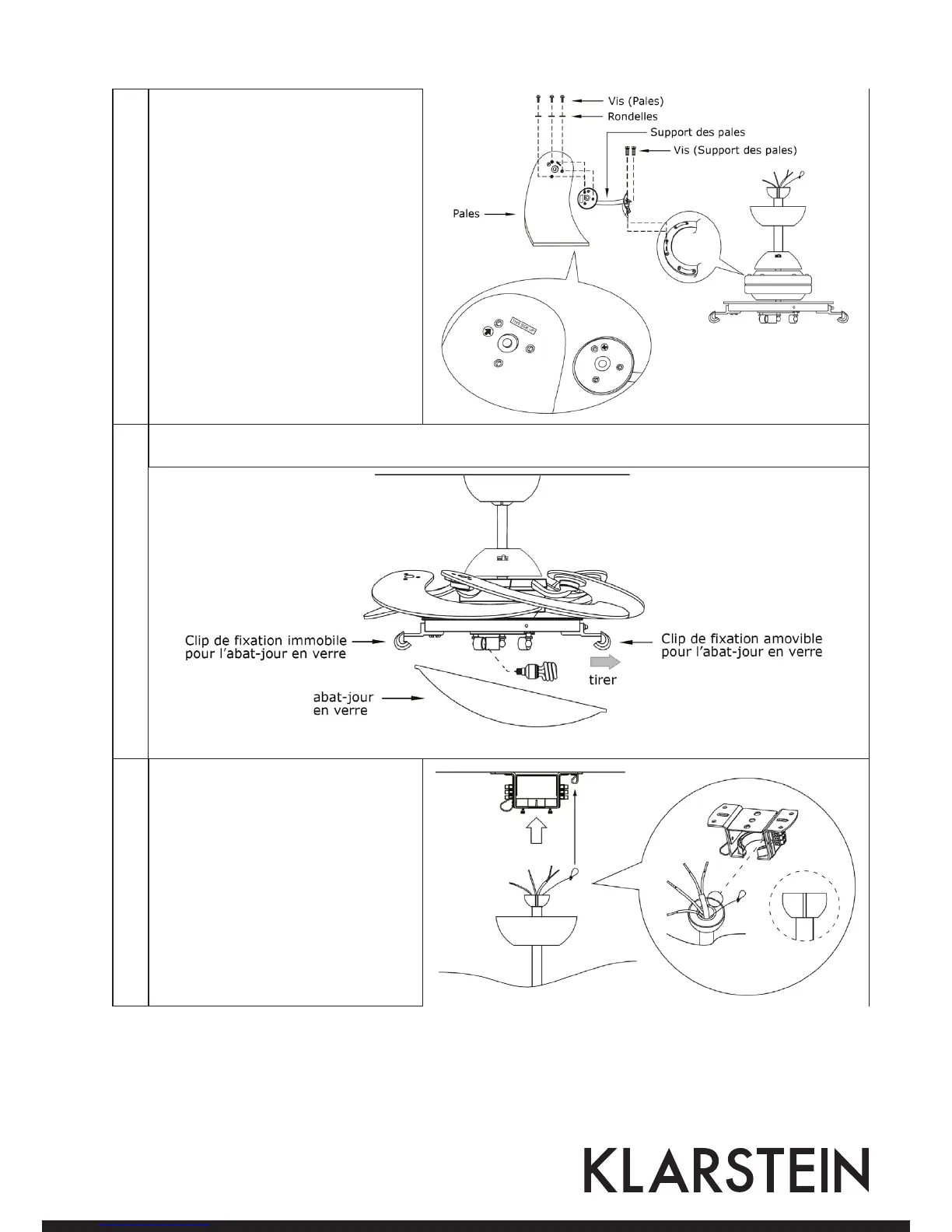 Vis (Pales)
Rondelles
Support des pales
Vis (Support des pales)
Pales

Clip de fixation immobile pour l'abat-jour en verre

Clip de fixation amovible pour l'abat-jour en verre

tirer

abat-jour en verre

KLARSTEIN