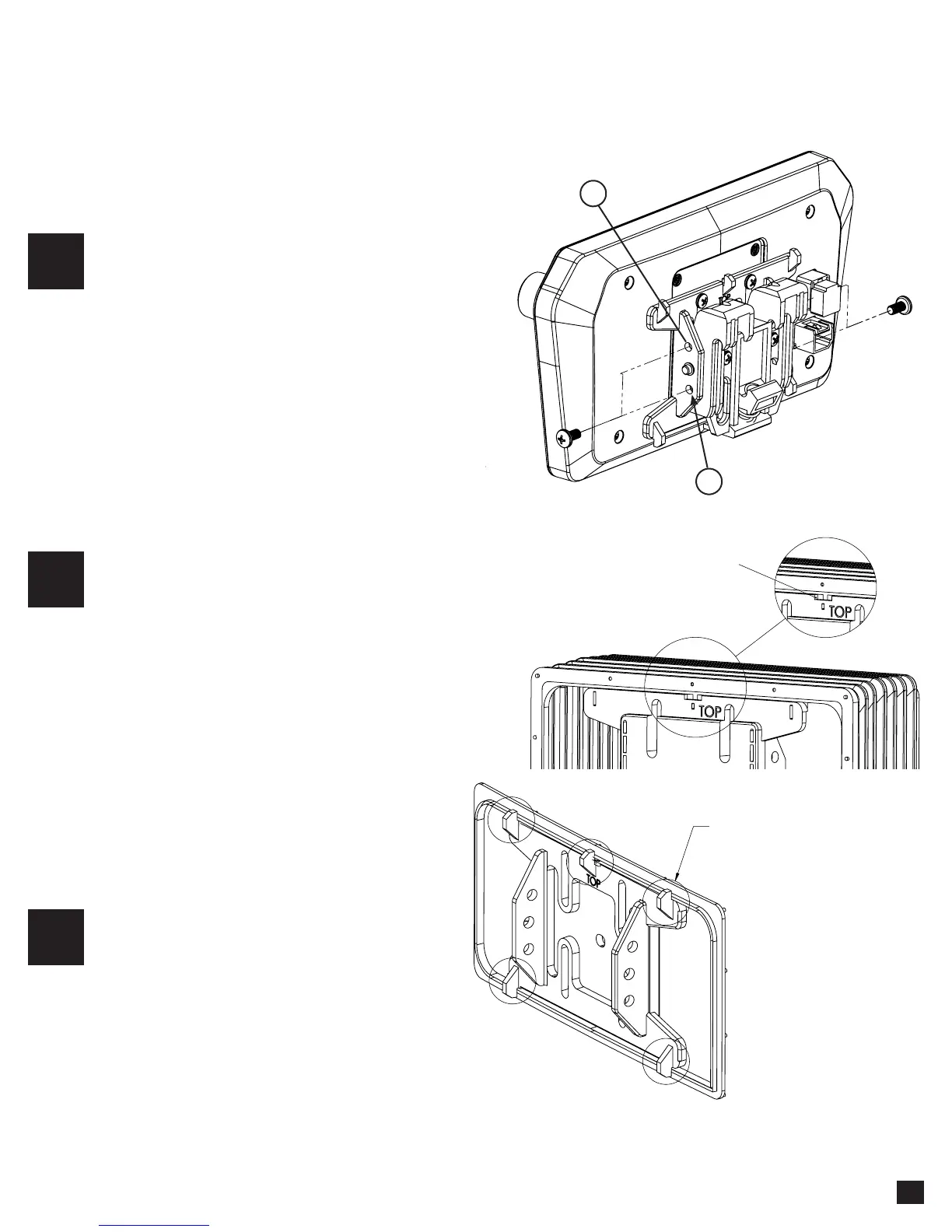 TOP

TOP

TOP