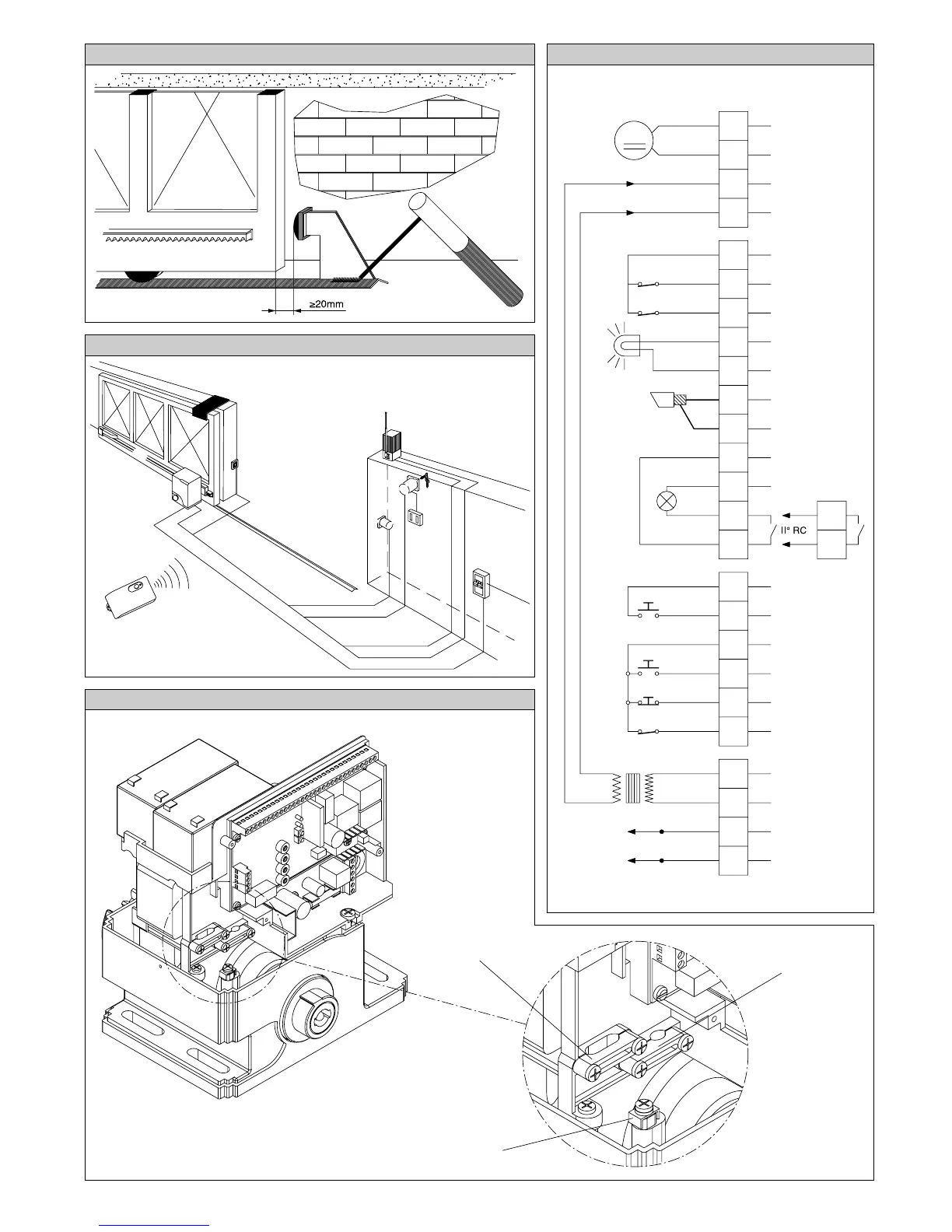 ≥20mm

II° RC