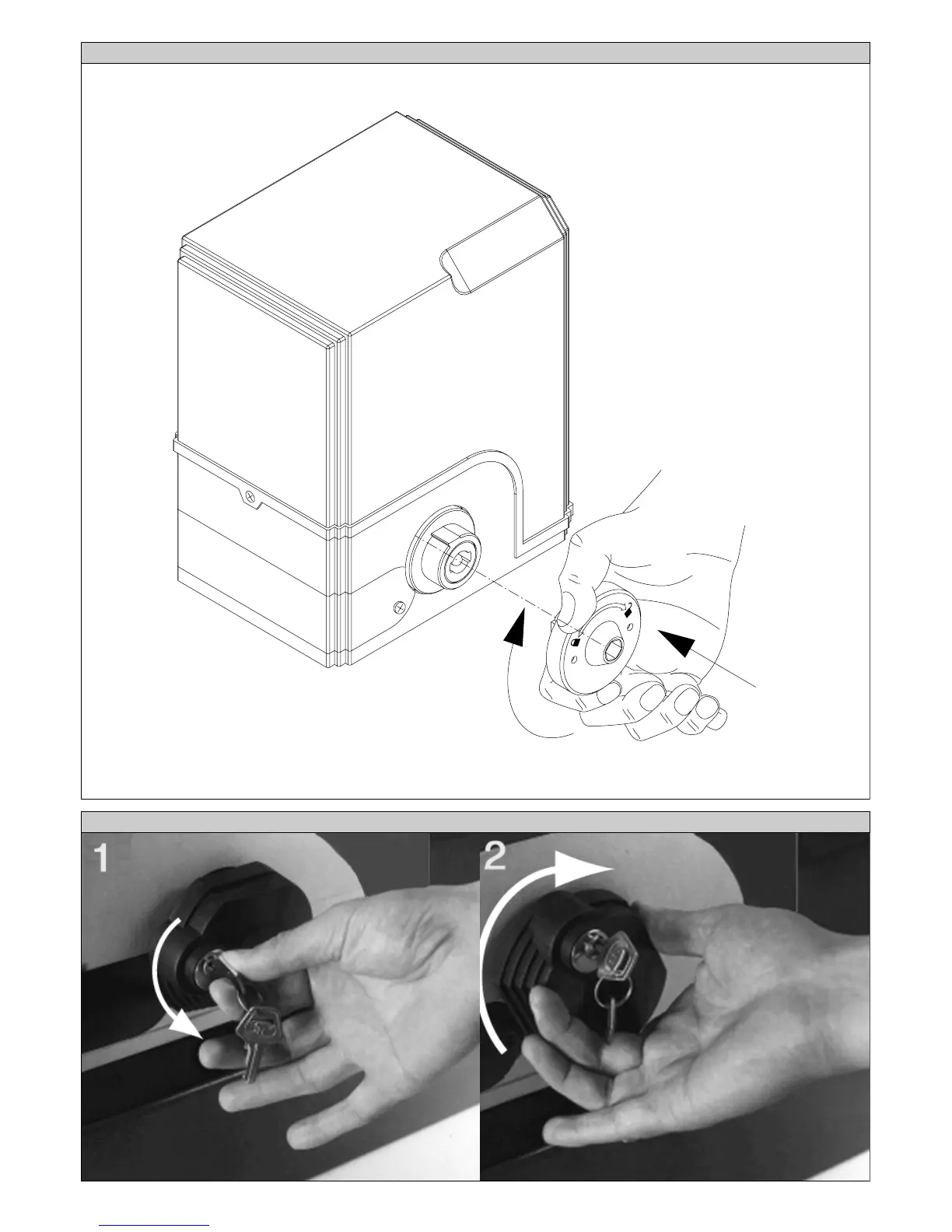 1

2