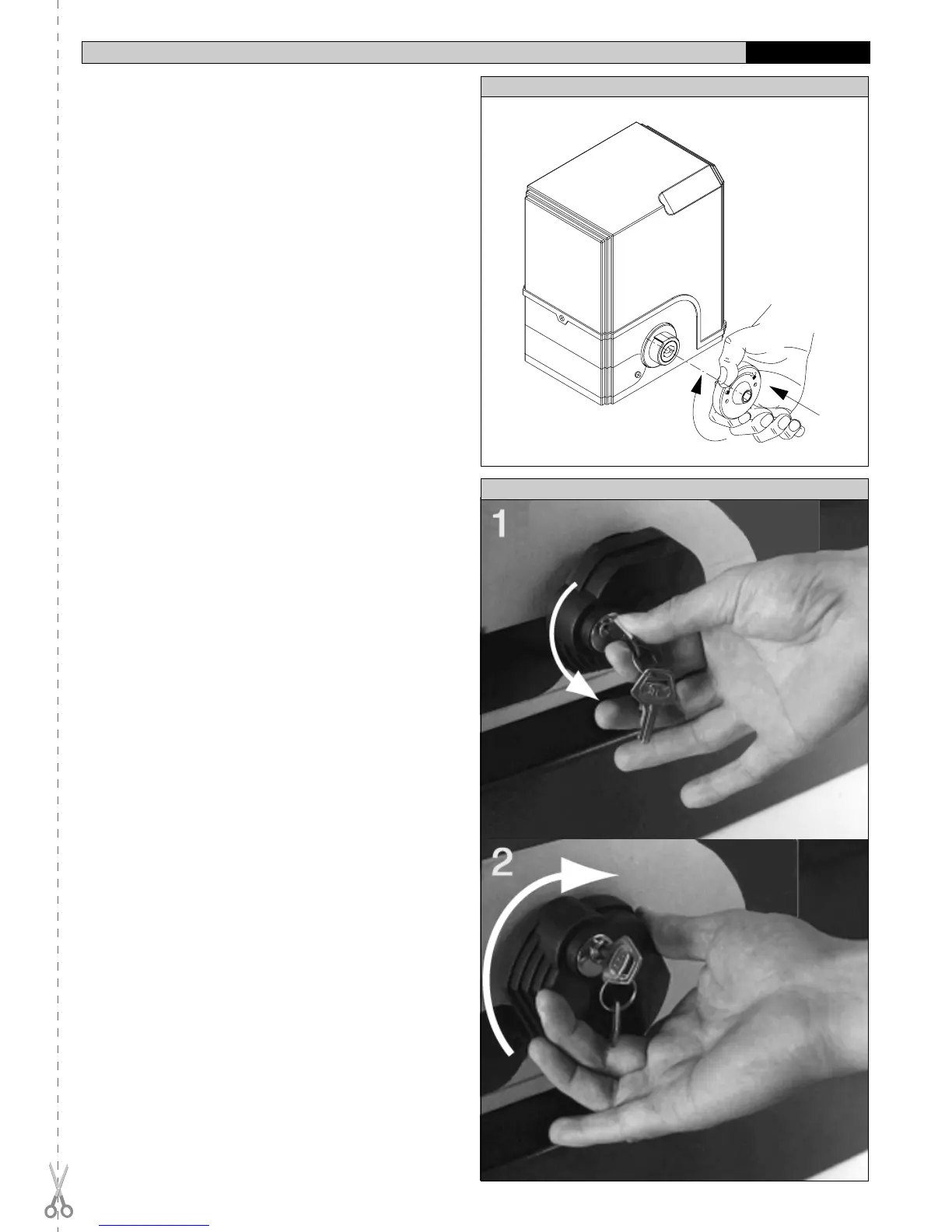 1

2