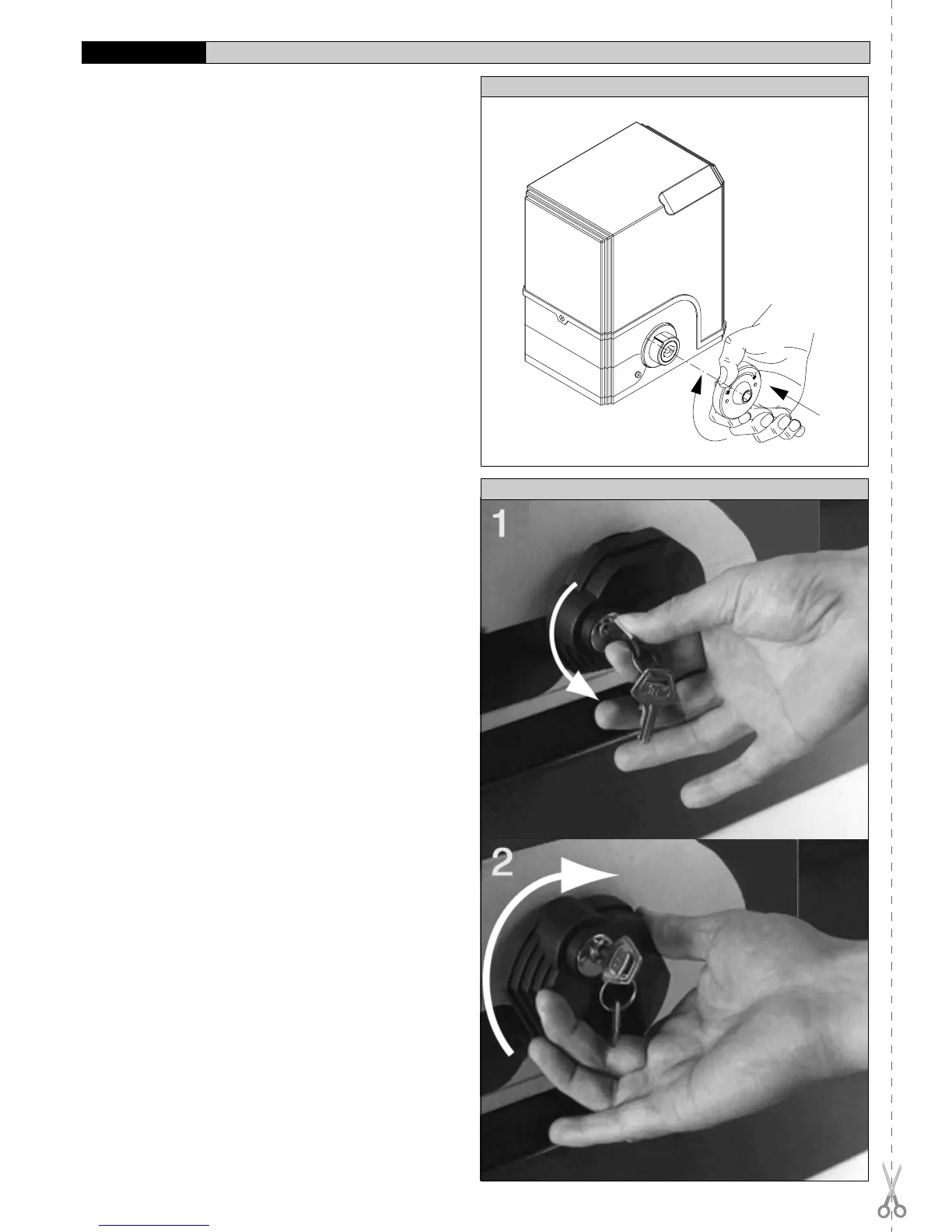 1

2