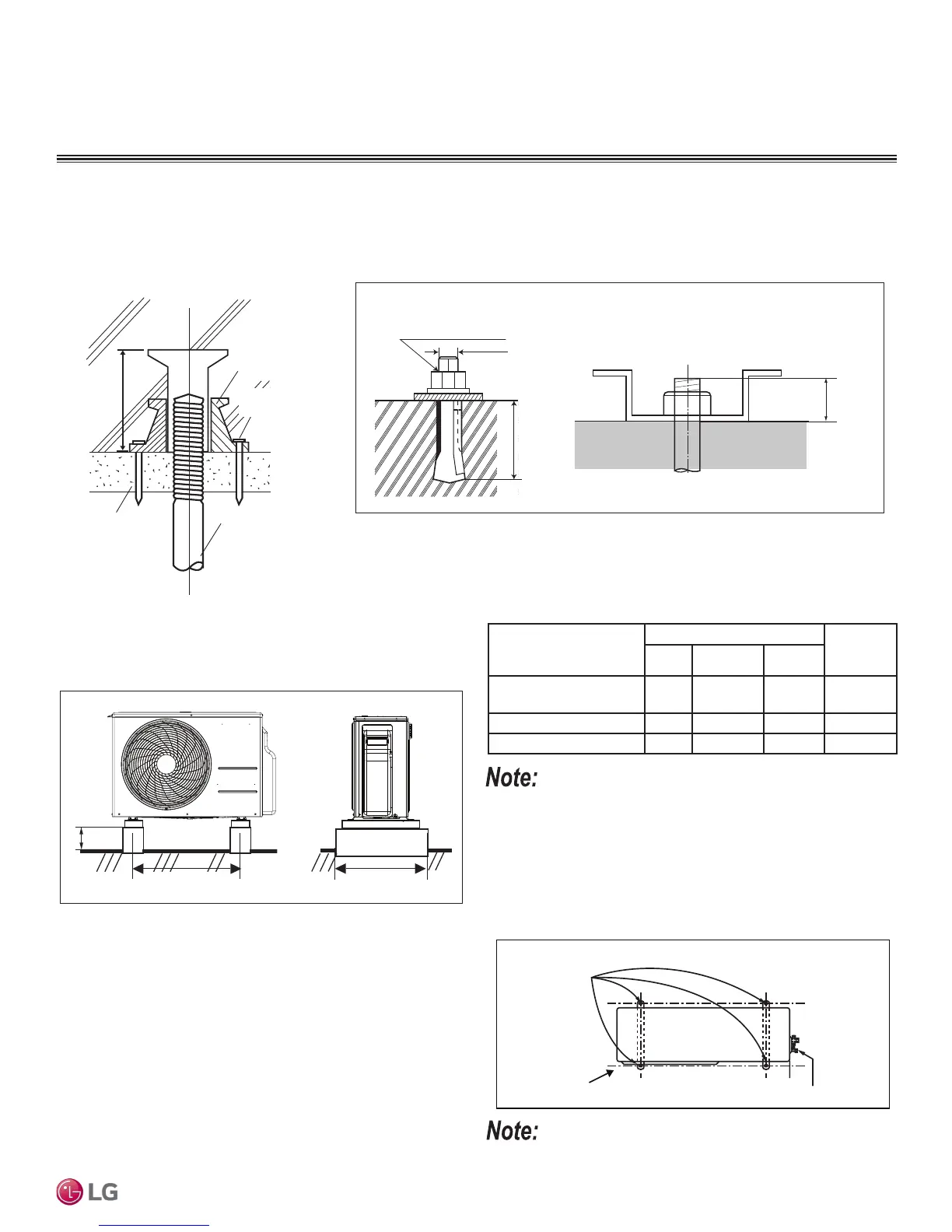 Note:

Note:

LG